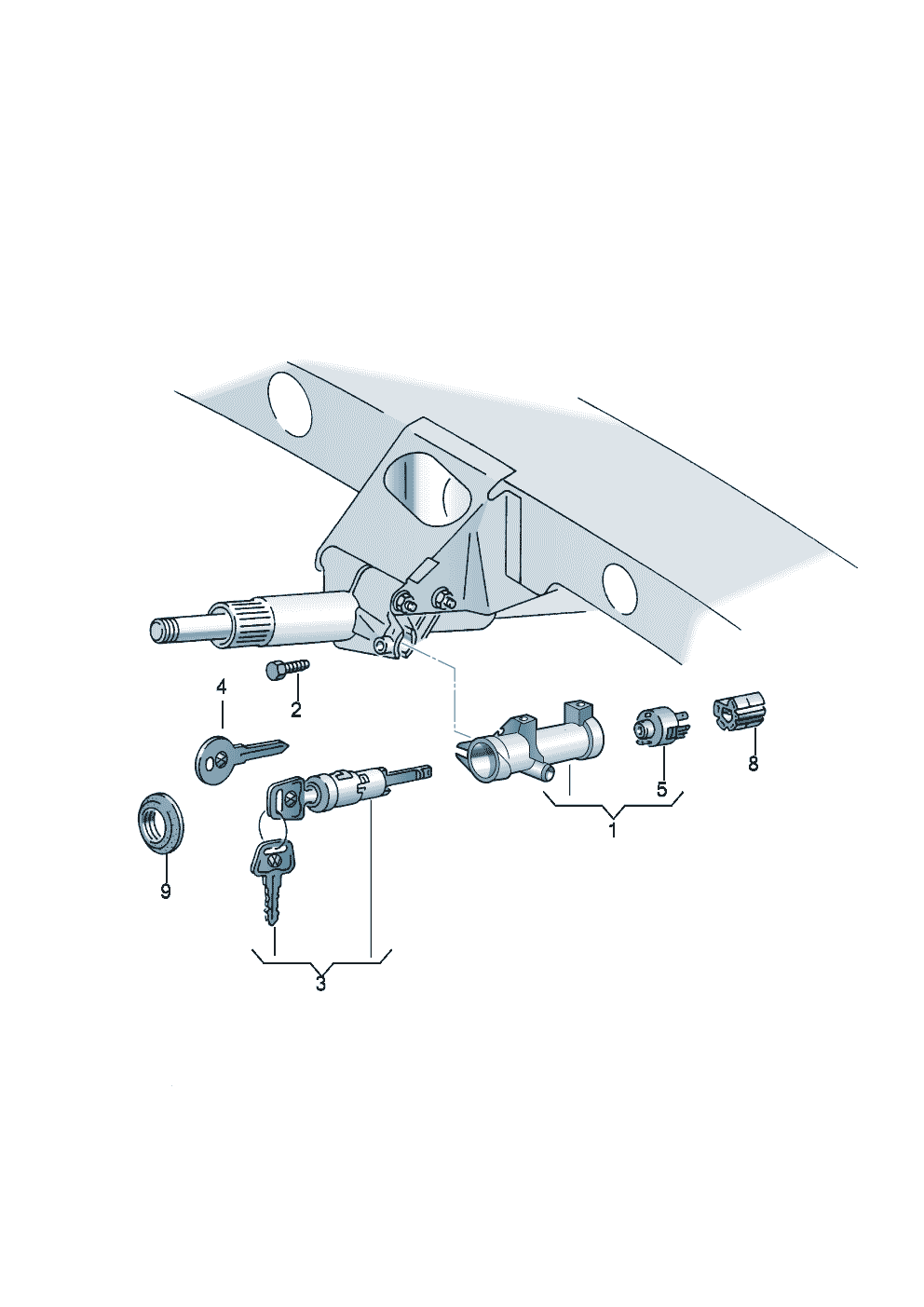 4
2
5
8
1
9
3