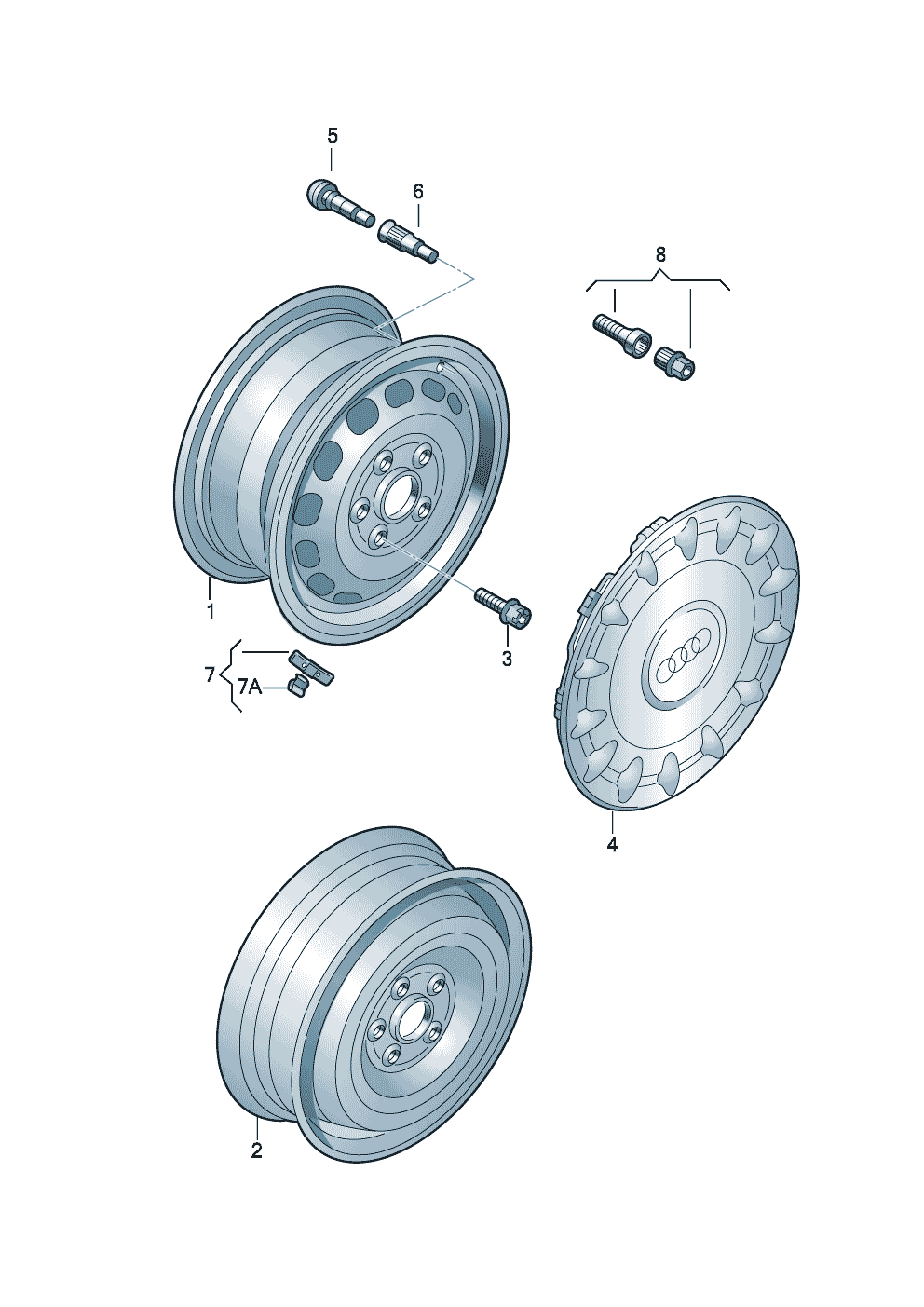 5
6
8
1
3
7
7A
4
2