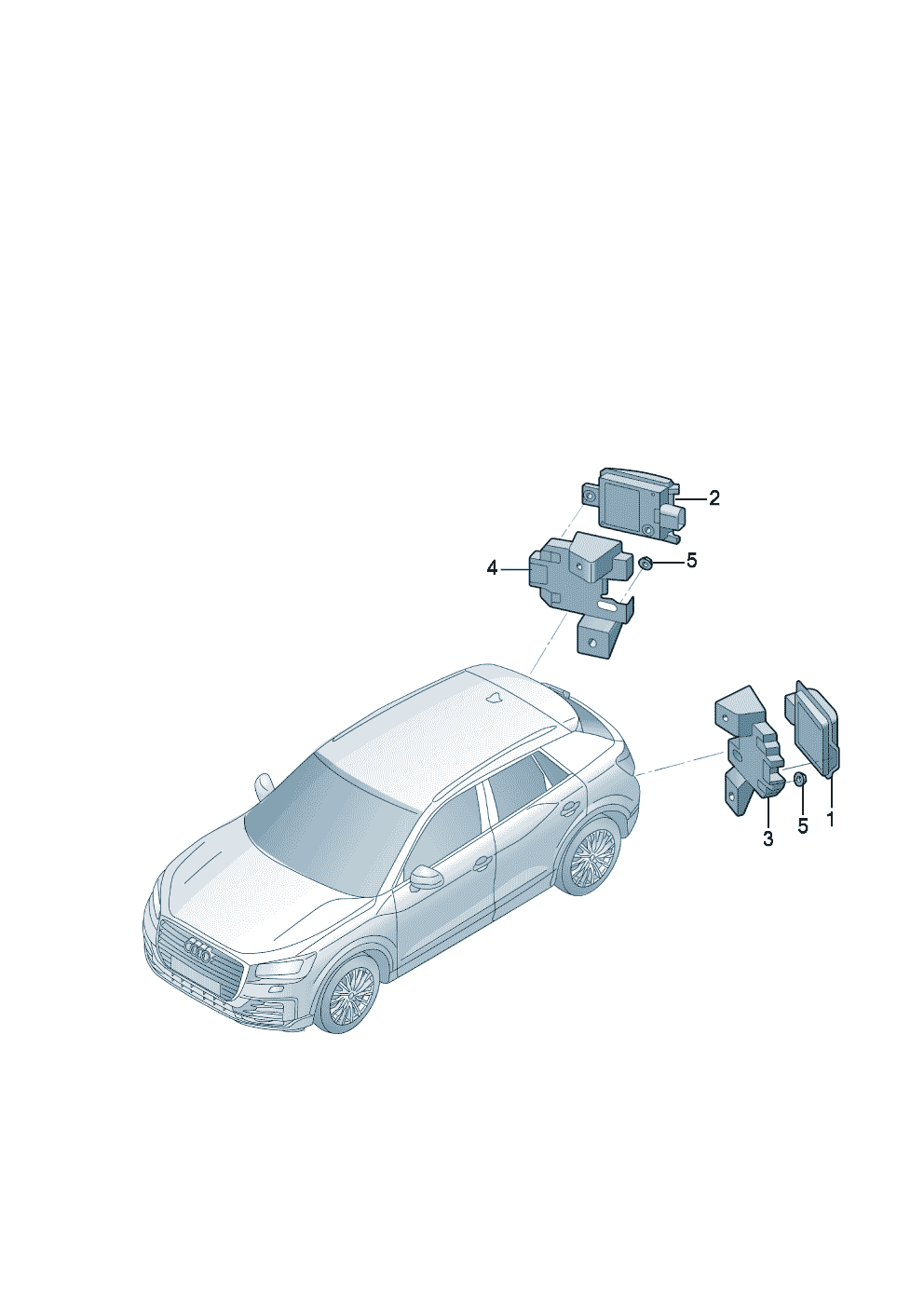 2
4
5
3
5
1