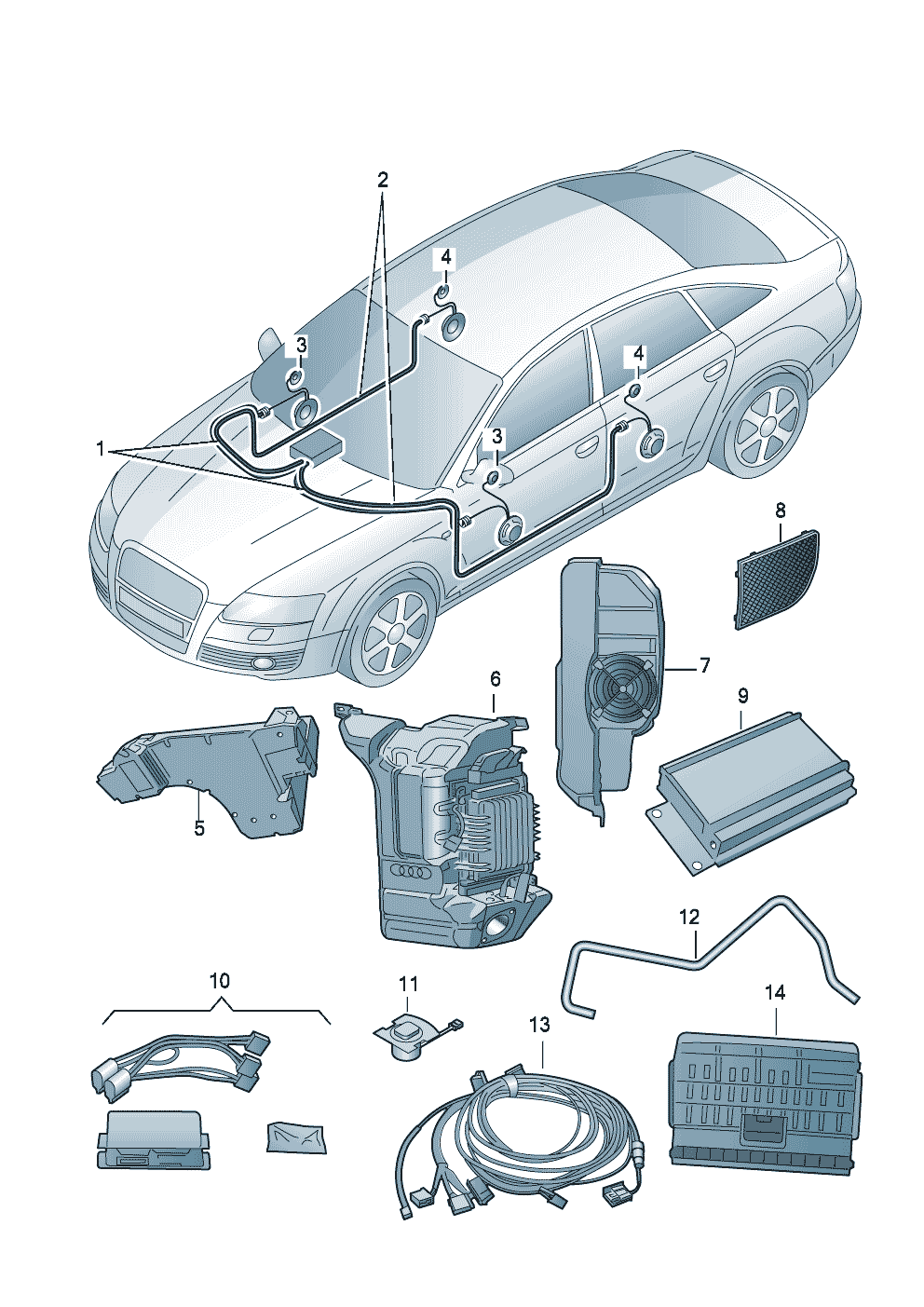 2
4
3
4
1
3
8
7
6
9
5
12
10
11
14
13