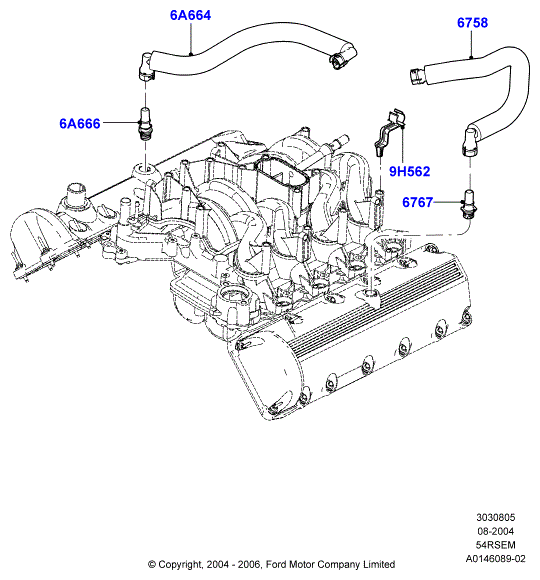 6A664

6758

6A666

9H562

6767

3030805
08-2004
54RSEM
A0146089-02

© Copyright, 2004 - 2006, Ford Motor Company Limited