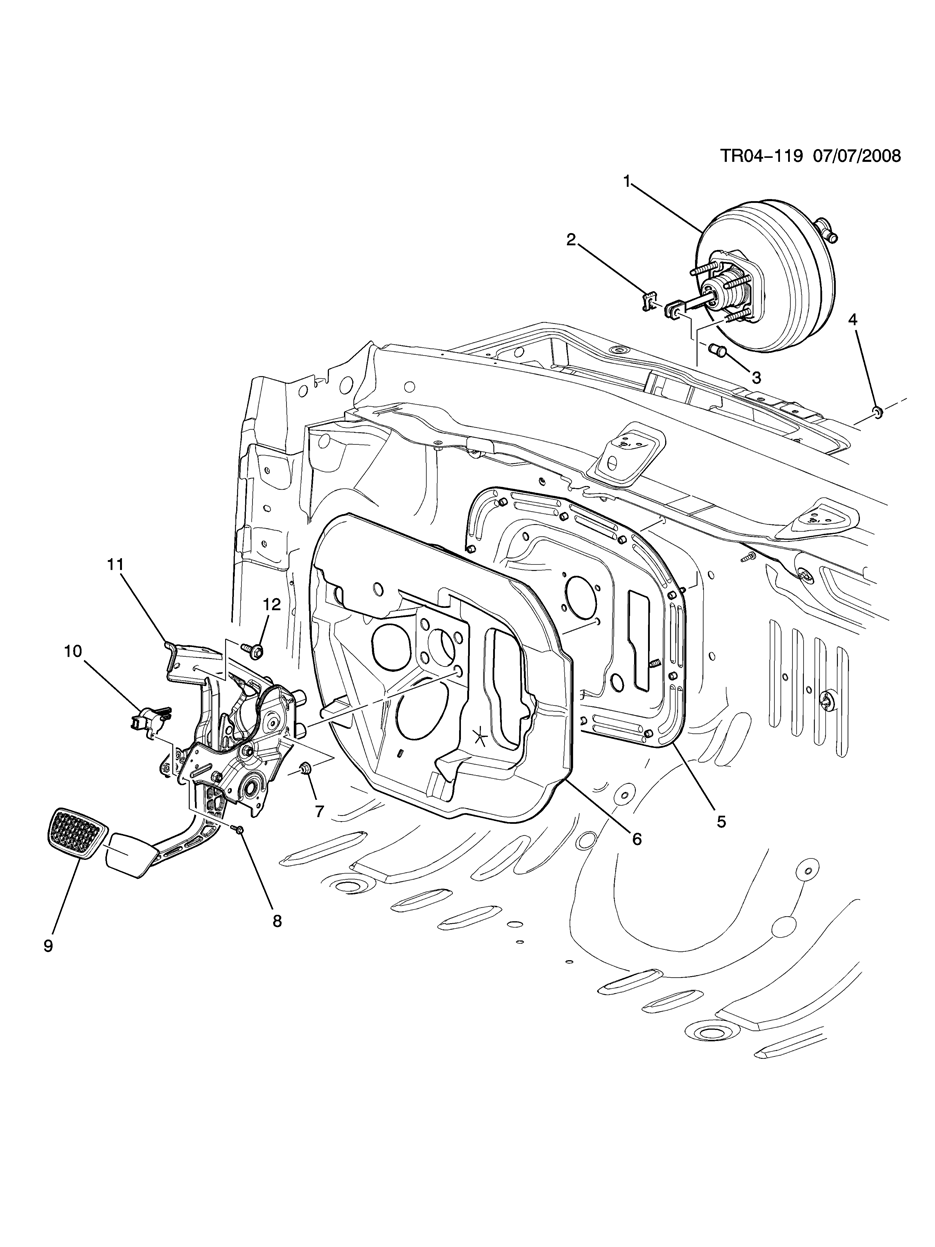 TR04-119 07/07/2008

1

2

3

4

11

12

10

7

6

5

8

9