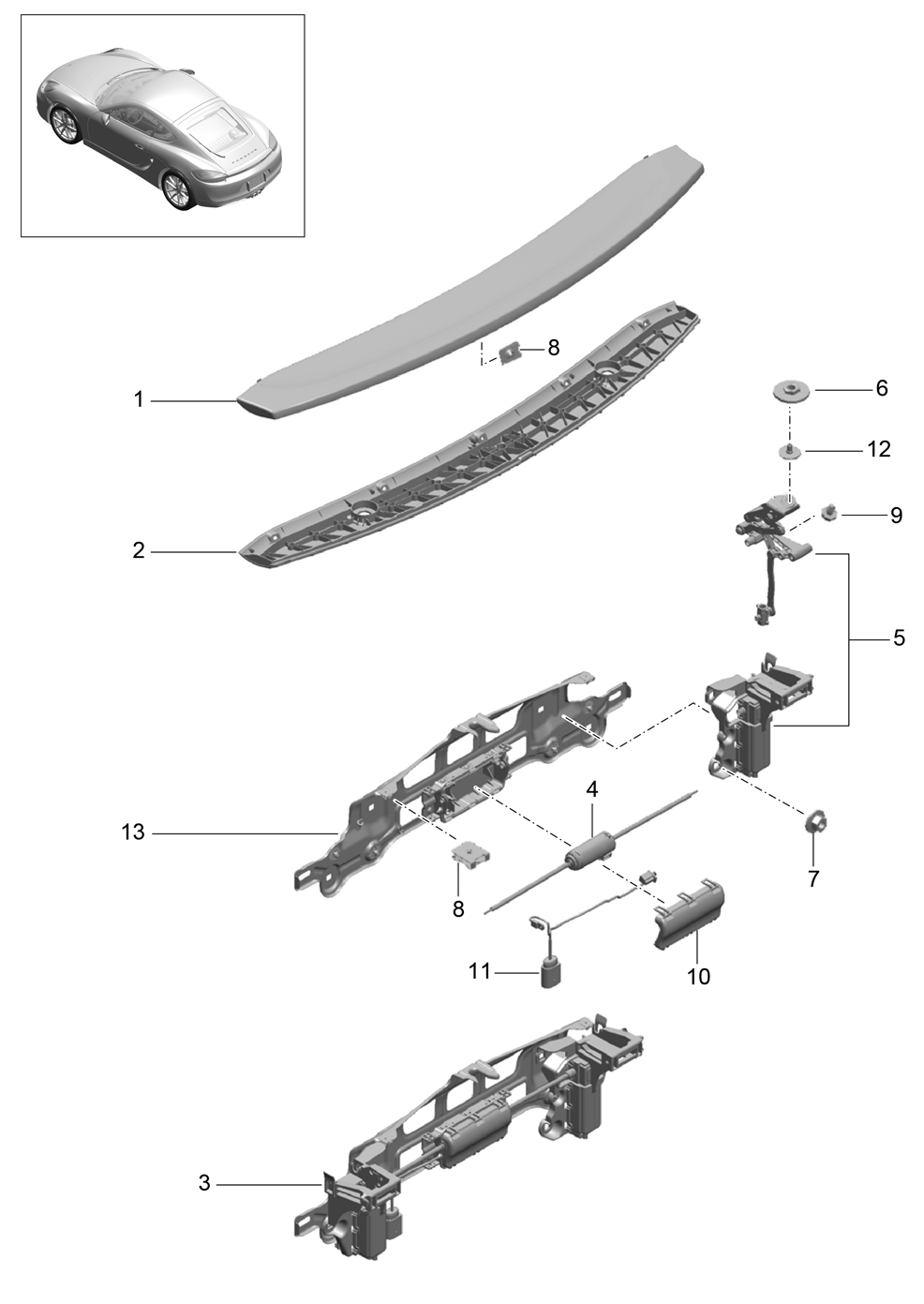 8
1
6
12
9
2
5
4
13
7
8
11
10
3