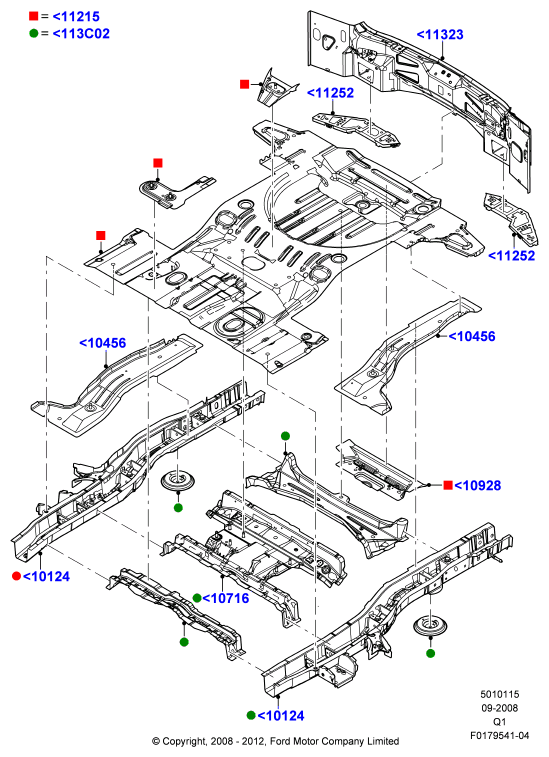 = <11215
= <113C02

<11323
<11252
<11252
<10456
<10456
<10928
<10124
<10716
<10124

5010115
09-2008
Q1
F0179541-04

© Copyright, 2008 - 2012, Ford Motor Company Limited