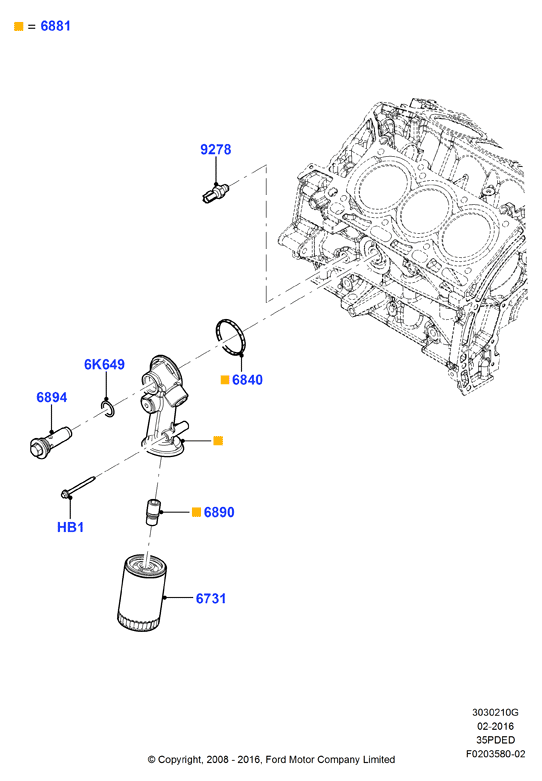 ■ = 6881

9278

6K649

6894

■ 6840

■

HB1

■ 6890

6731

3030210G
02-2016
35PDED
F0203580-02

© Copyright, 2008 - 2016, Ford Motor Company Limited