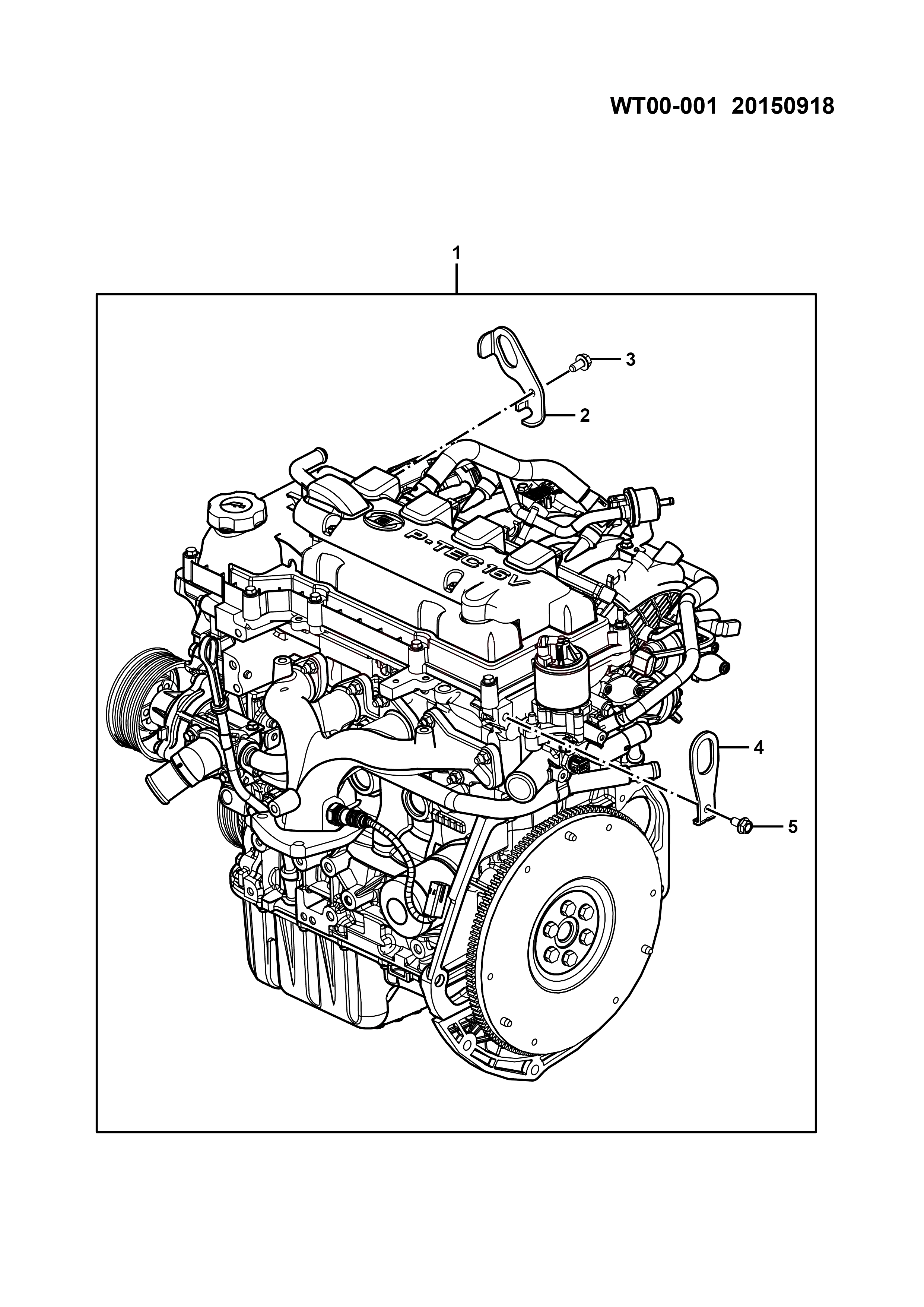 WT00-001 20150918

1

3

2

P-TEC 16V

4

5