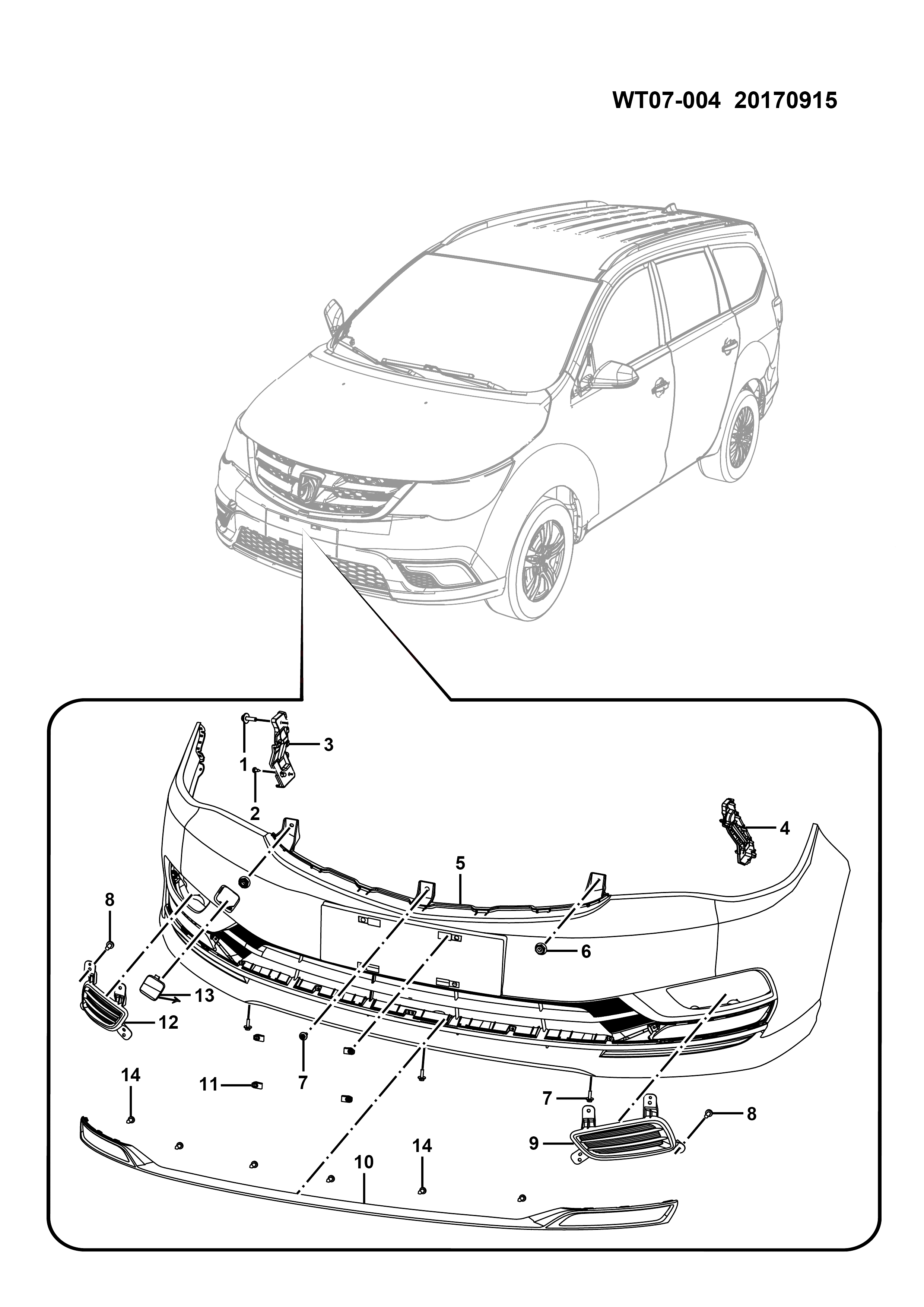 WT07-004 20170915

3
1
2
4
5
8
6
13
12
7
14
11
7
8
9
14
10