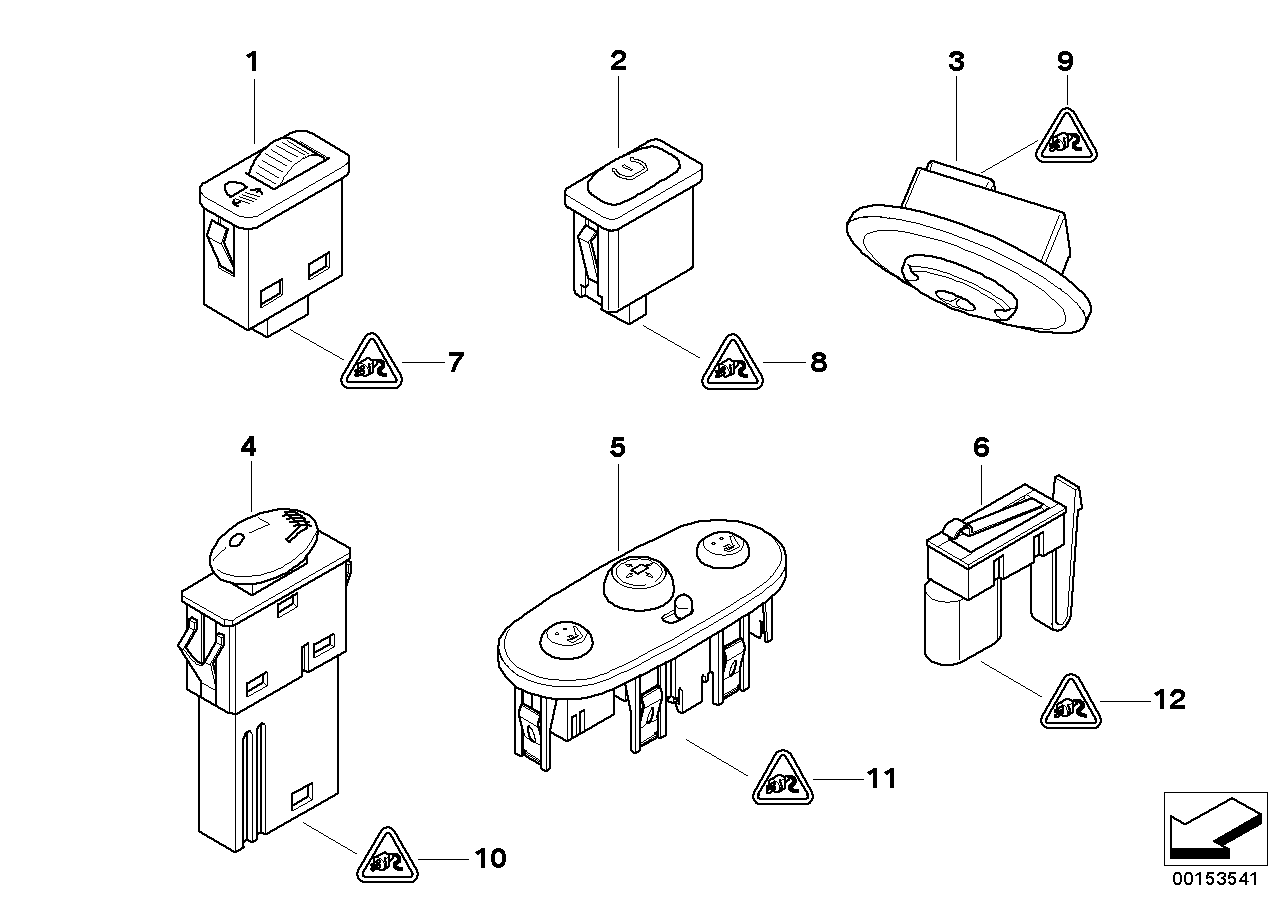 1
2
3
9
7
8
4
5
6
12
11
10
00153541