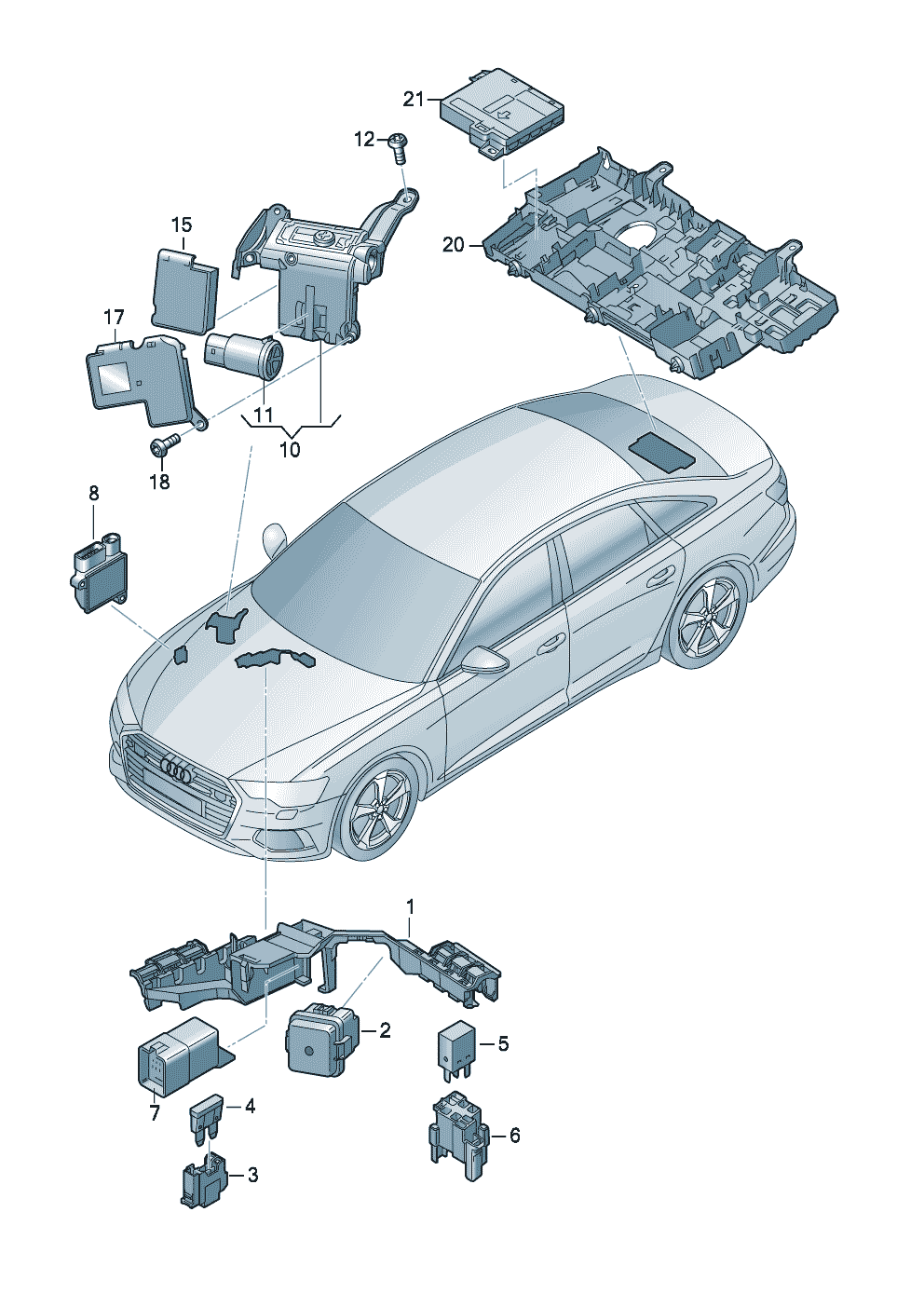 21
12
15
20
17
11
10
18
8
1
2
5
7
4
6
3