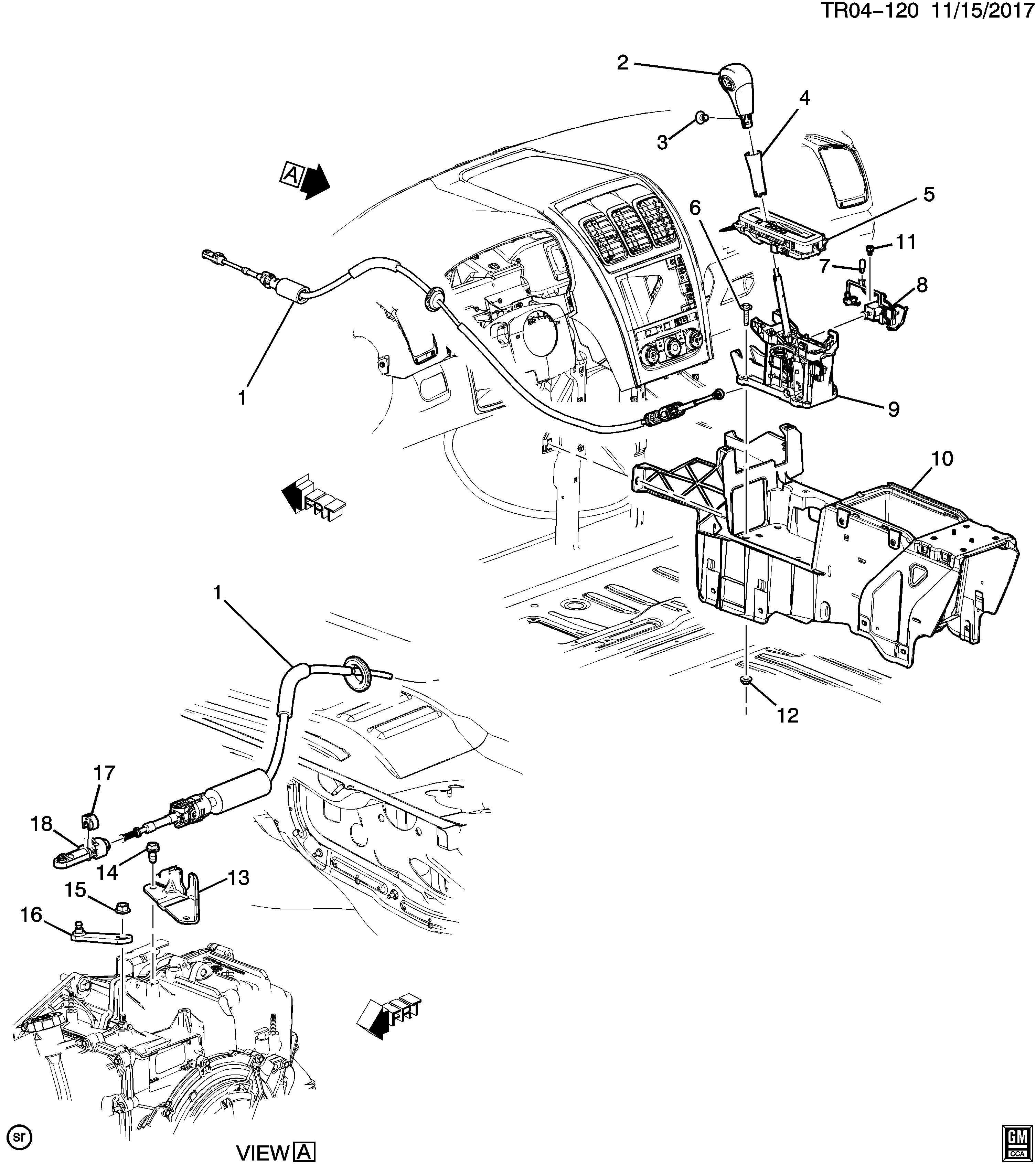 TR04-120 11/15/2017

2
4
3
A
5
6
11
7
8
1
9
10
FRT
1
12
17
18
14
13
15
16
FRT
sr
VIEW A
GM CCA