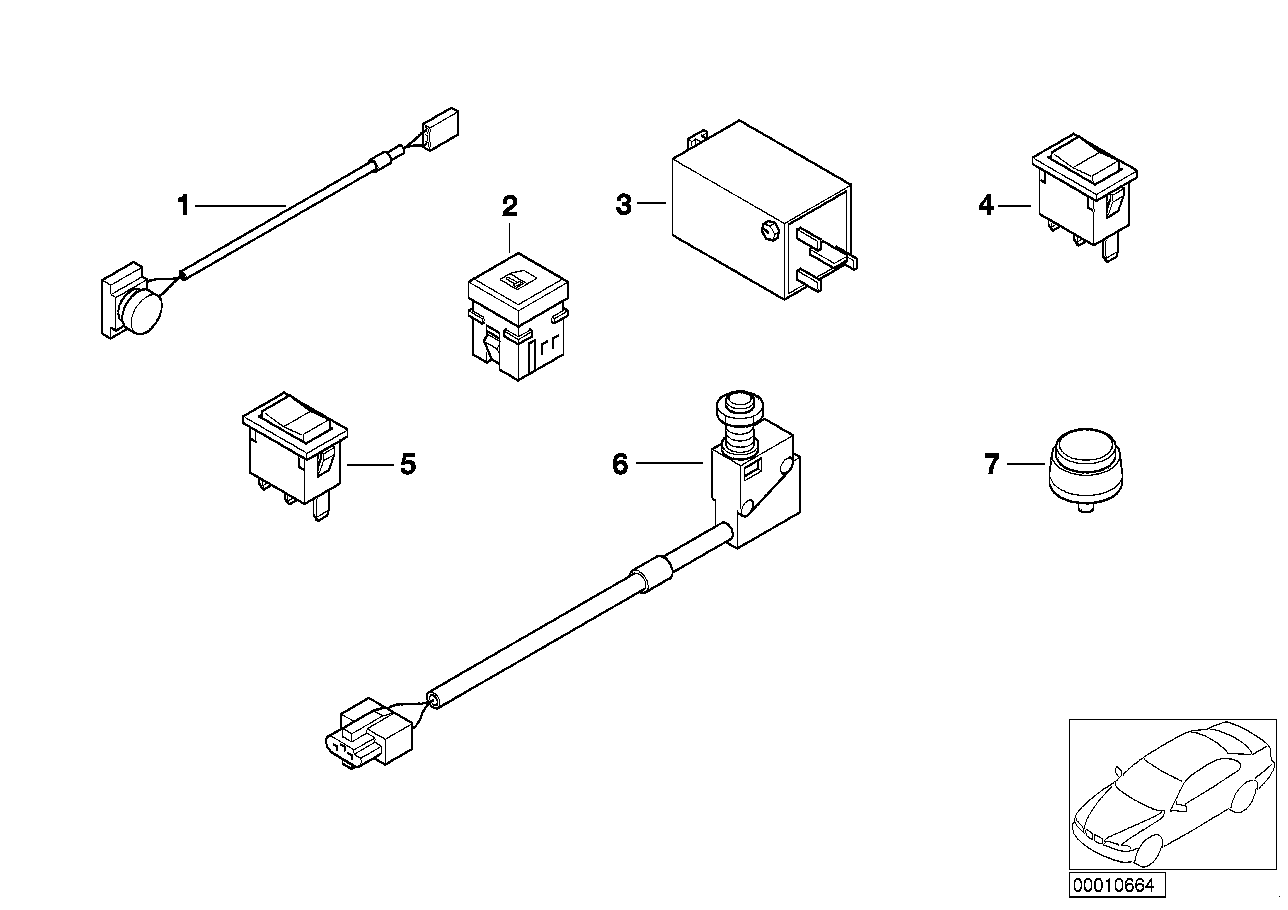 1
2
3
4
5
6
7
00010664