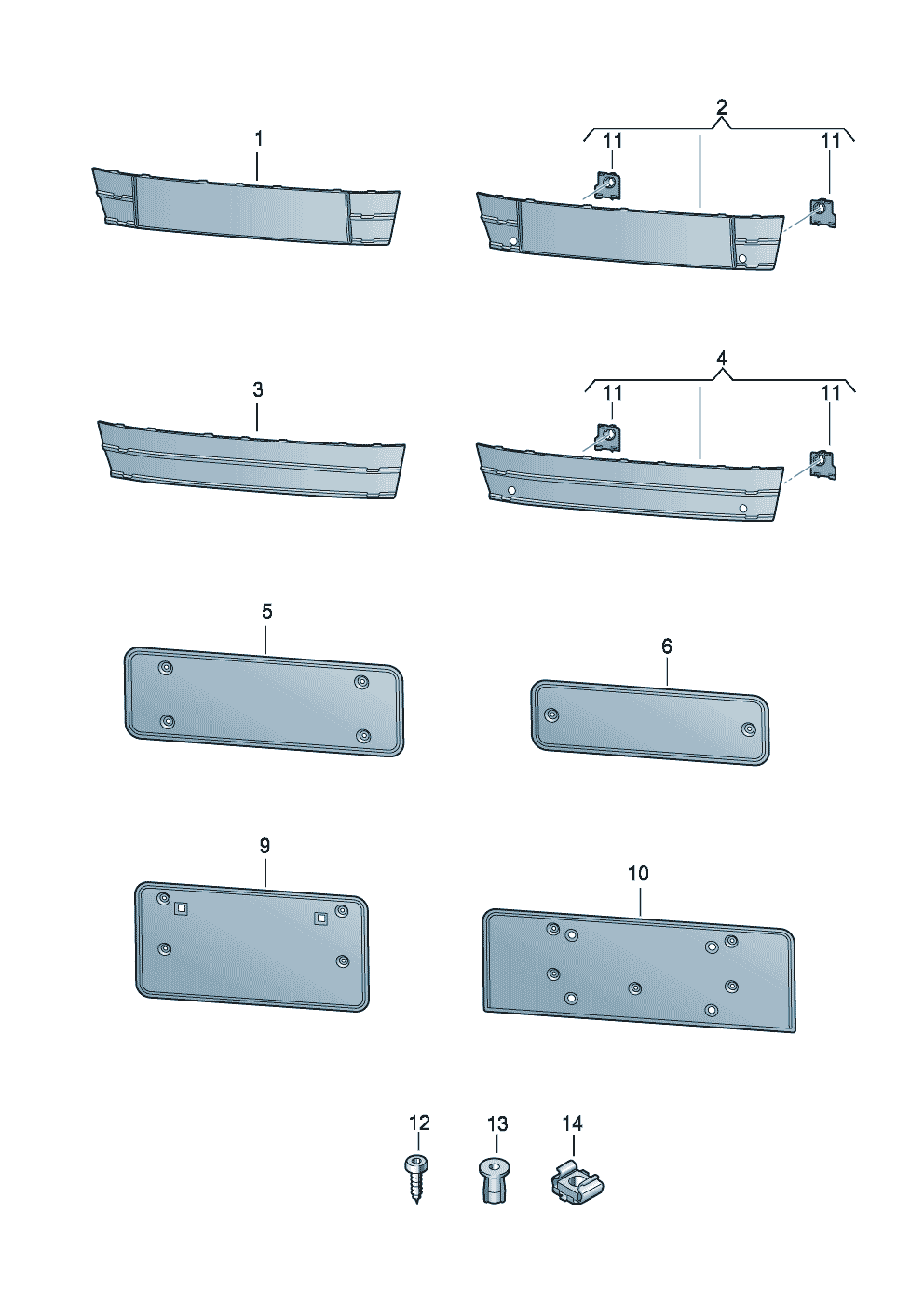 1
2
11
11
3
4
11
11
5
6
9
10
12
13
14