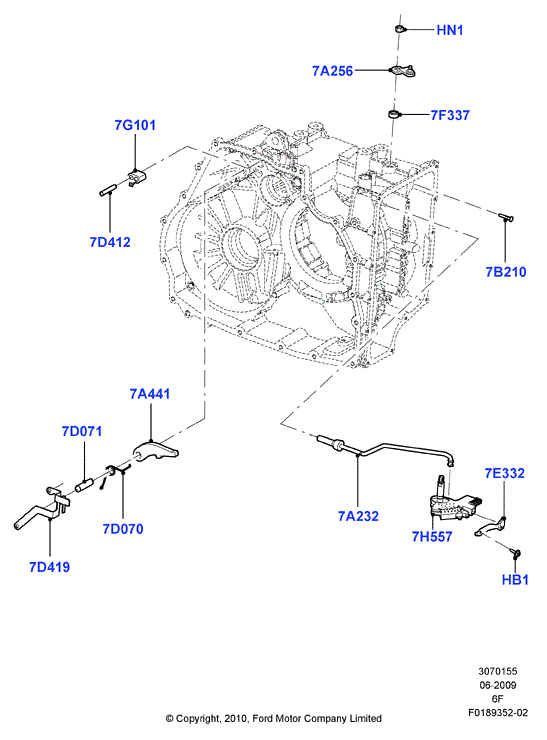 HN1

7A256

7F337

7G101

7D412

7B210

7A441

7D071

7D070

7D419

7A232

7E332

7H557

HB1

3070155
06-2009
6F
F0189352-02

© Copyright, 2010, Ford Motor Company Limited