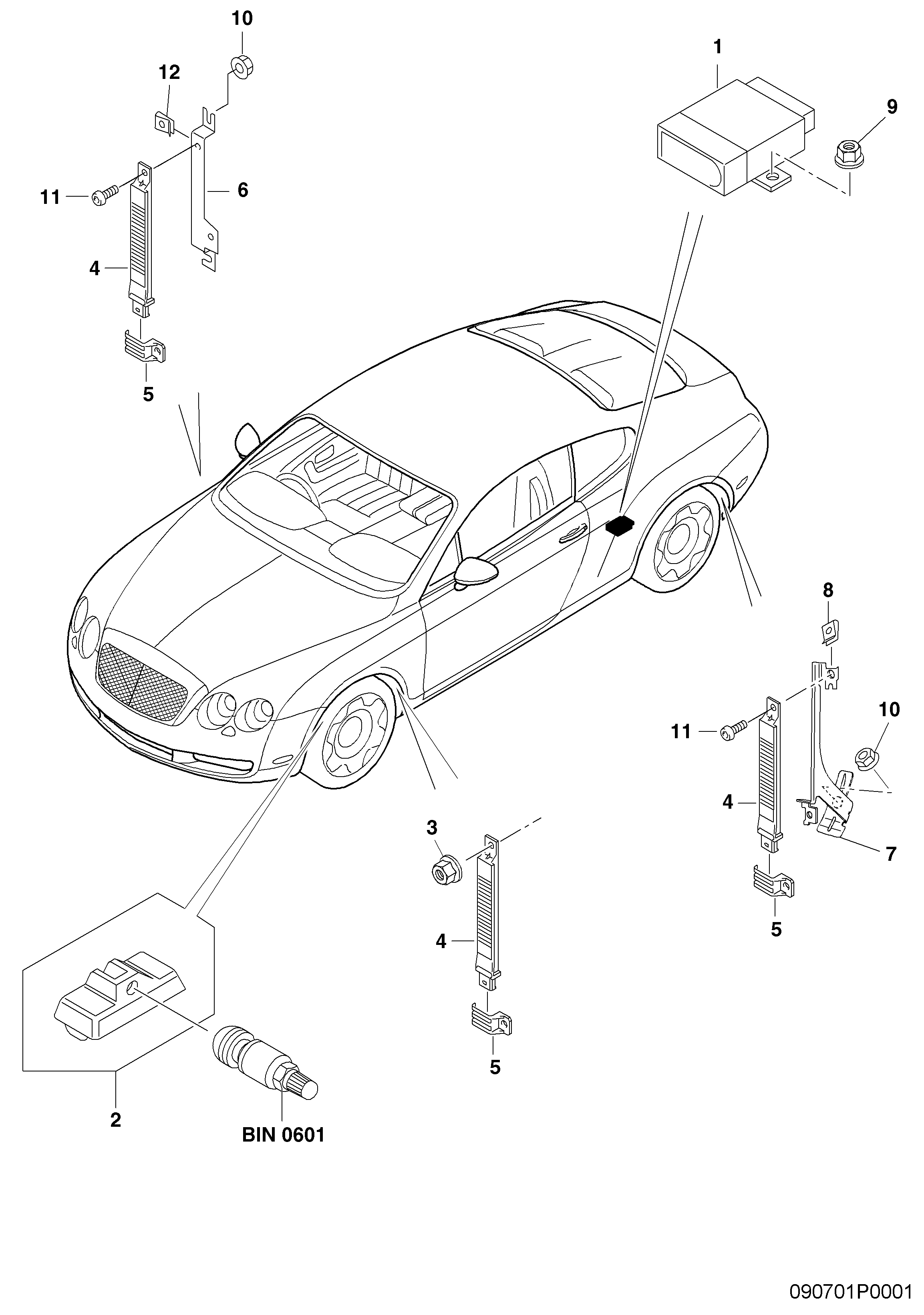 10
12
11
6
4
5
1
9
8
11
10
4
7
5
3
4
5
2
BIN 0601
090701P0001