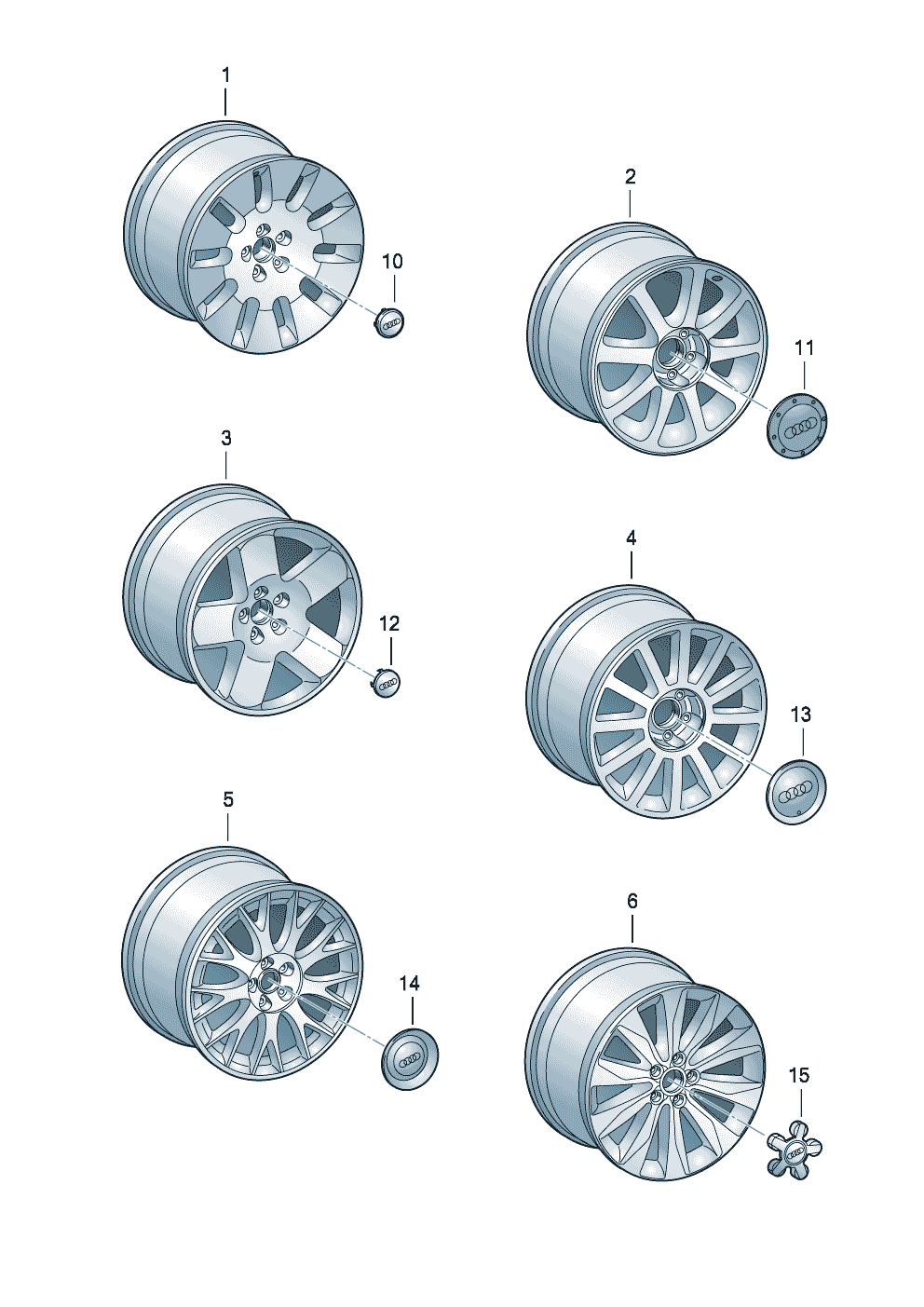 1
10
2
11
3
12
4
13
5
14
6
15