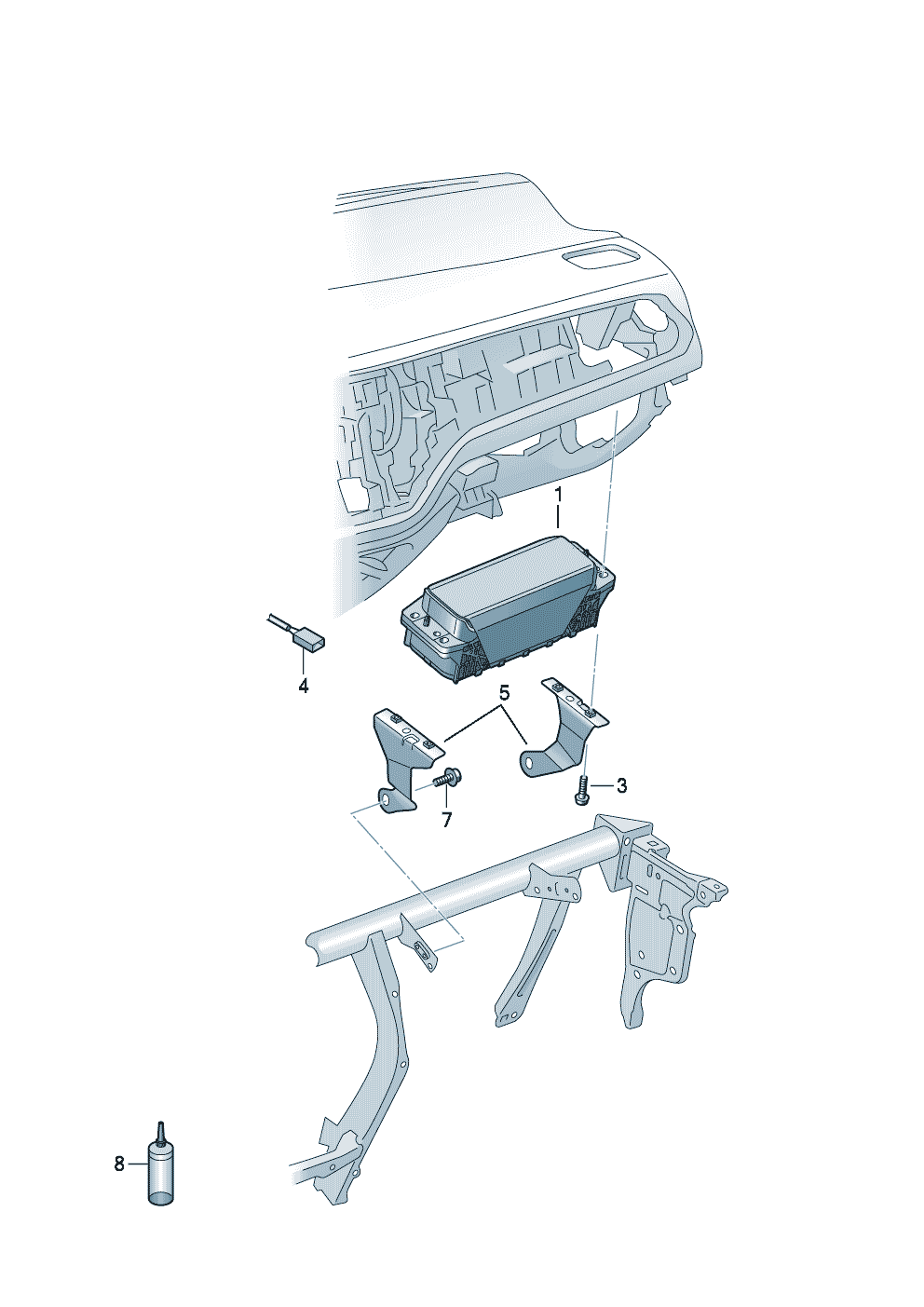 1
4
5
3
7
8