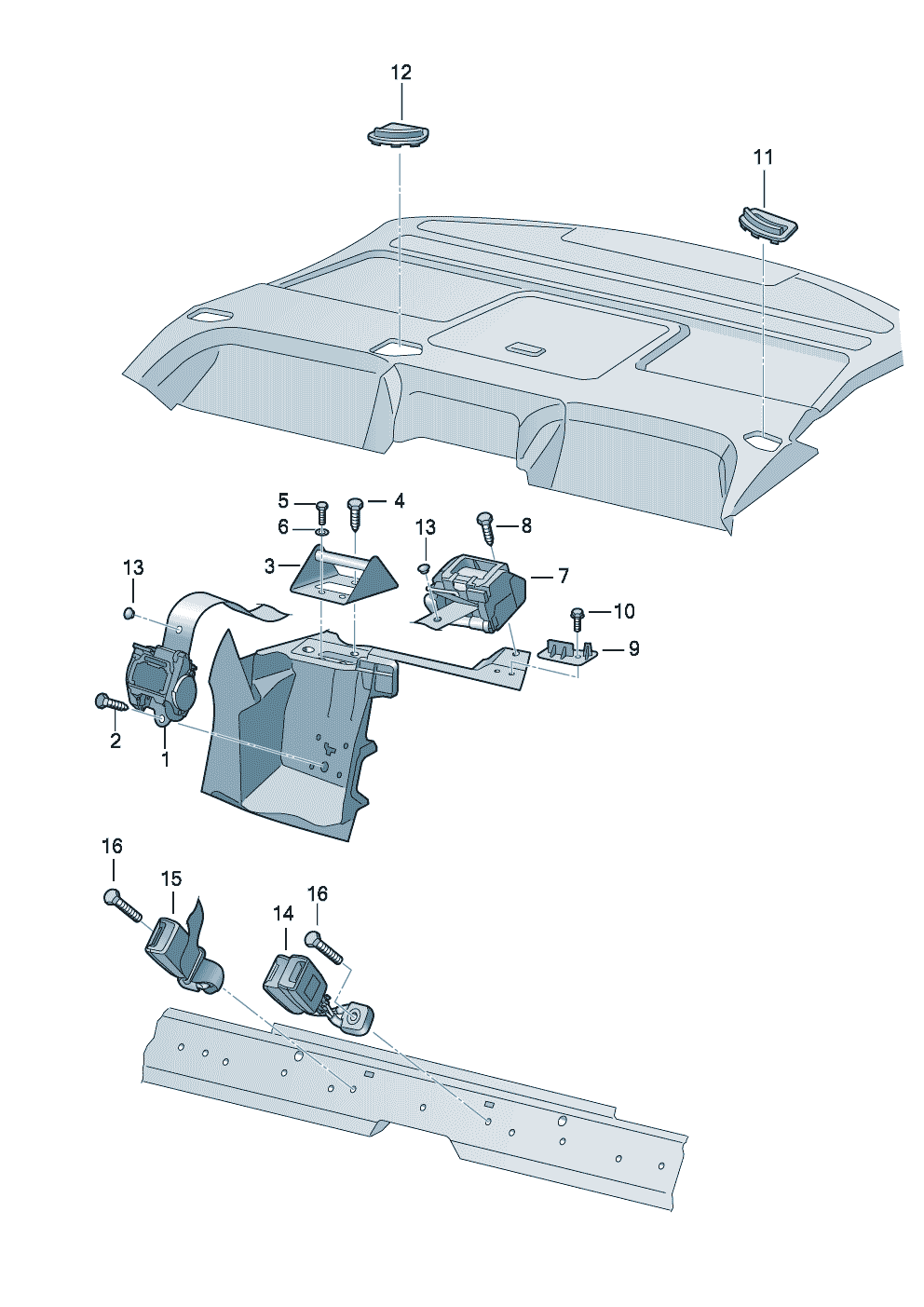 12
11
5
4
6
13
8
3
7
13
10
9
2
1
16
15
16
14