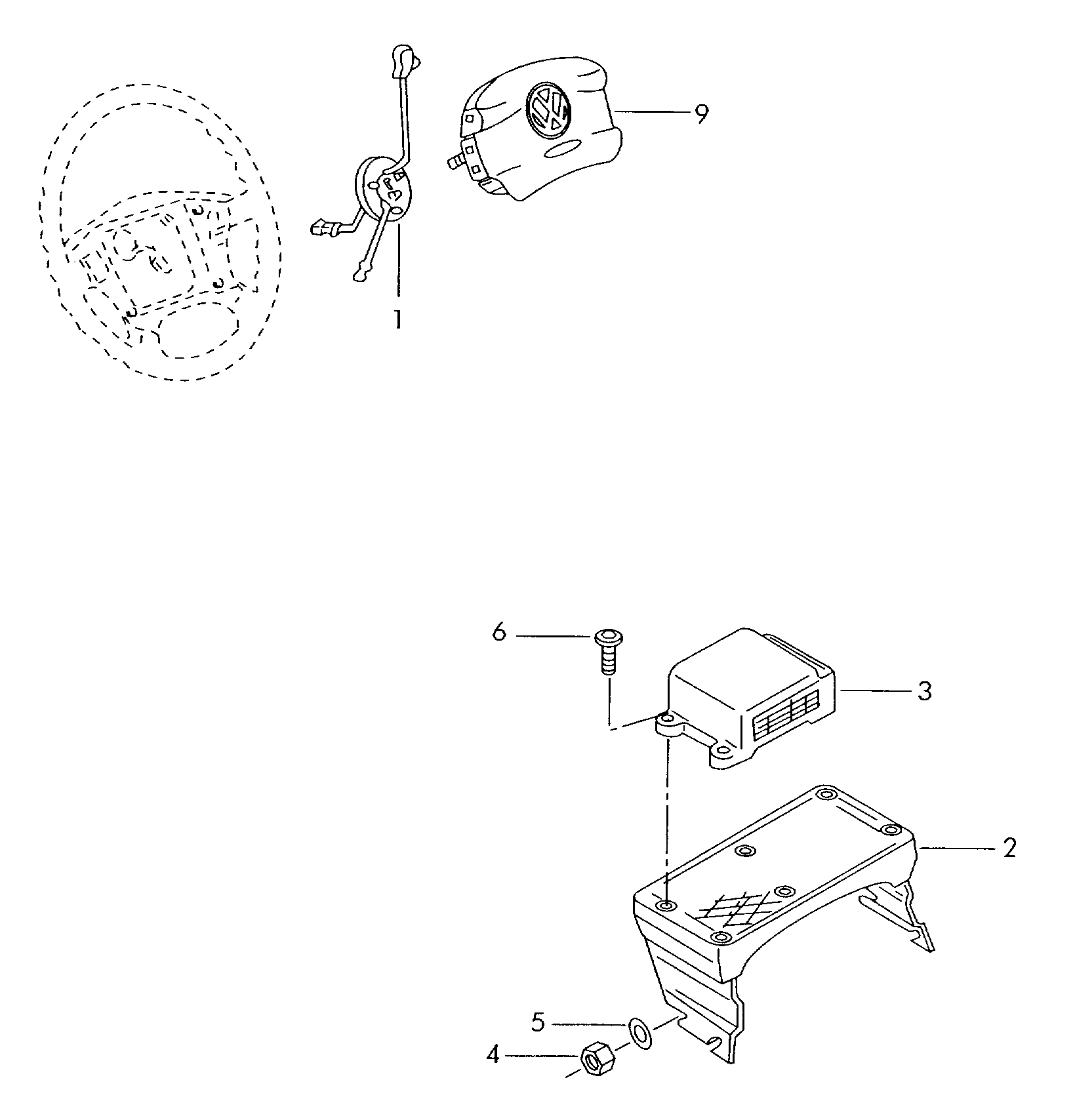 9
1
6
3
2
5
4