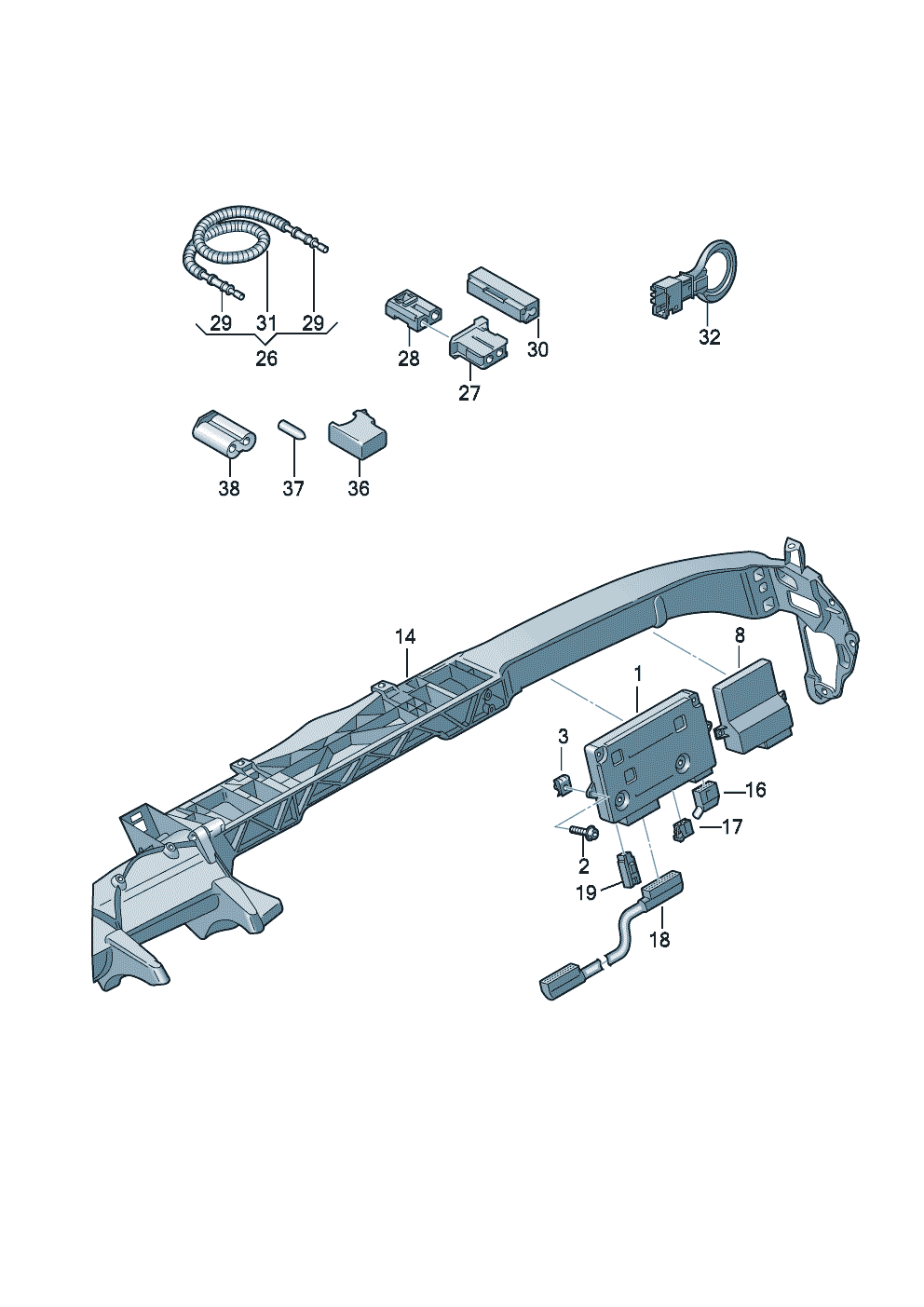 29
31
29
26
28
27
30
32
38
37
36
14
8
1
3
16
17
2
19
18