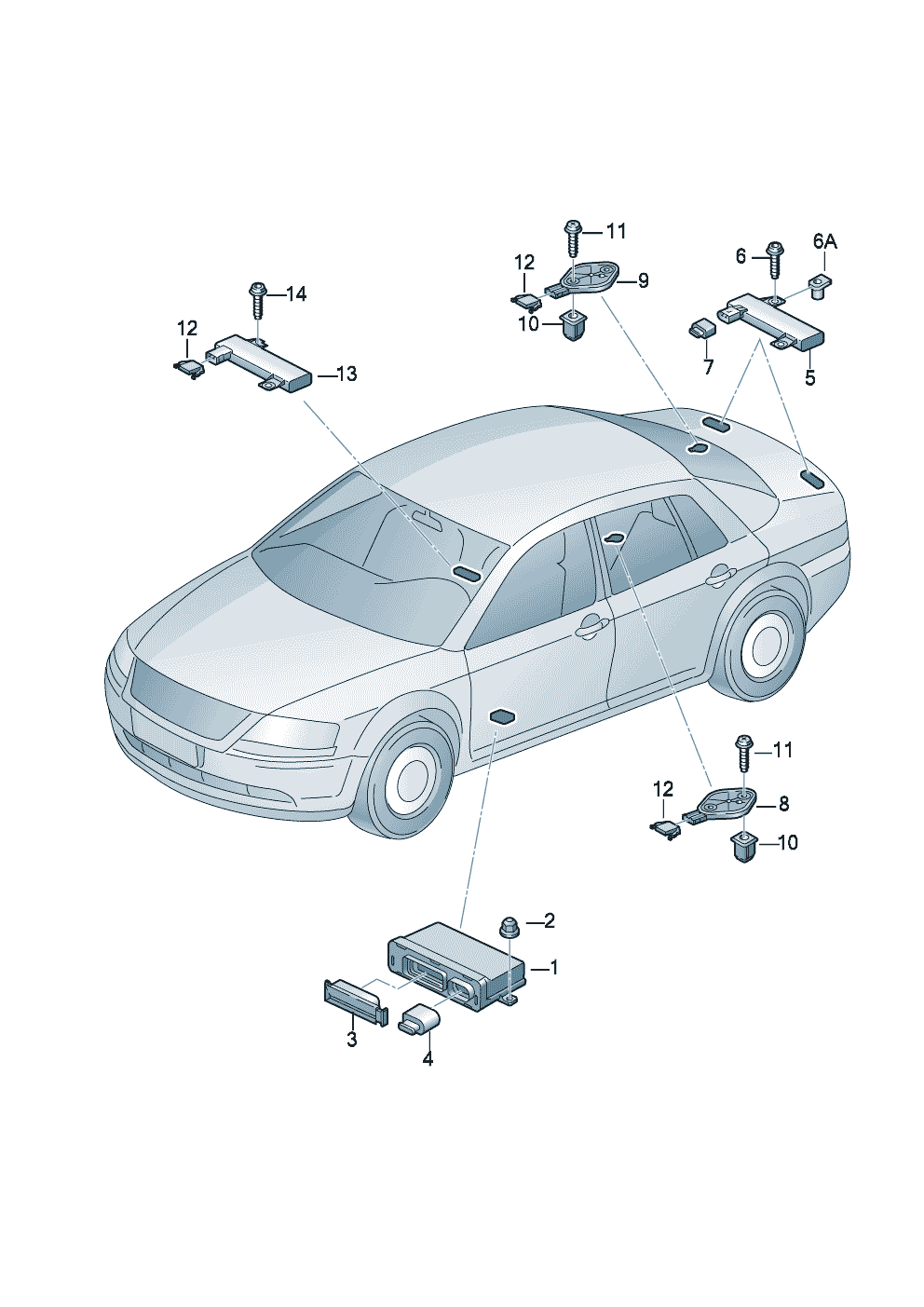 11
12
9
10
6
6A
7
5
14
12
13
11
12
8
10
2
1
3
4