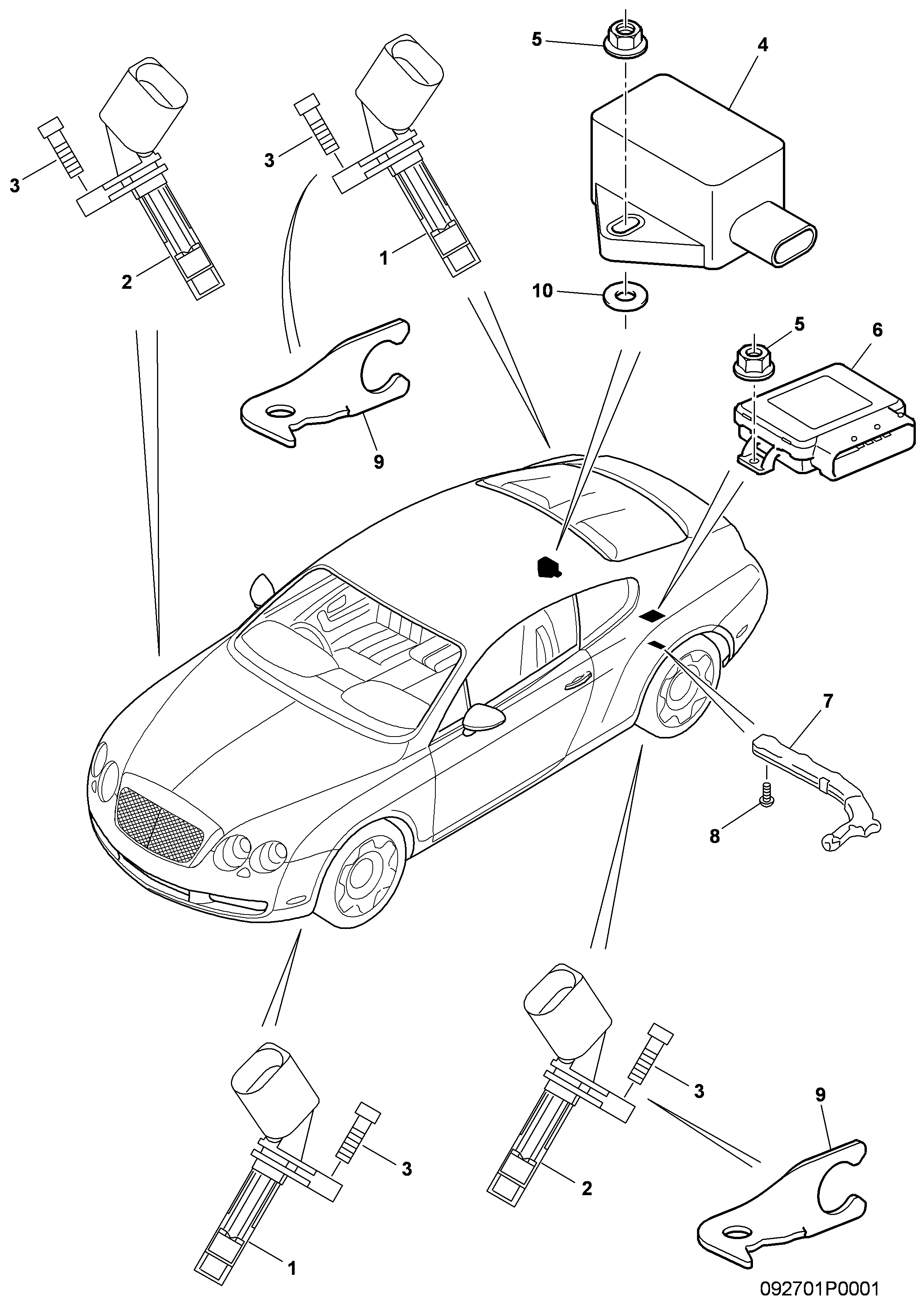 5
4
3
3
1
2
10
5
6
9
7
8
3
9
3
2
1
092701P0001