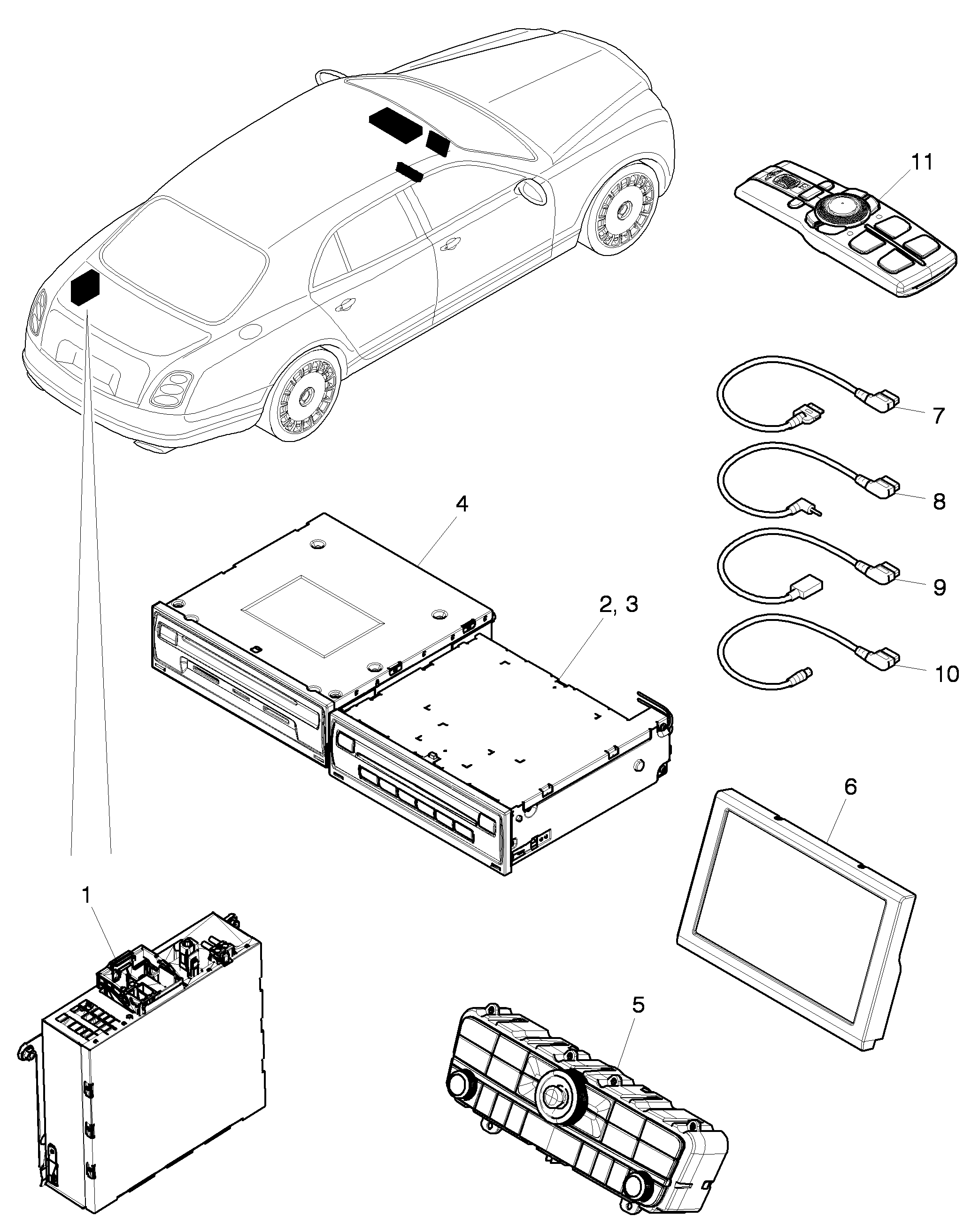 11

7

8

9

10

4

2, 3

6

1

5