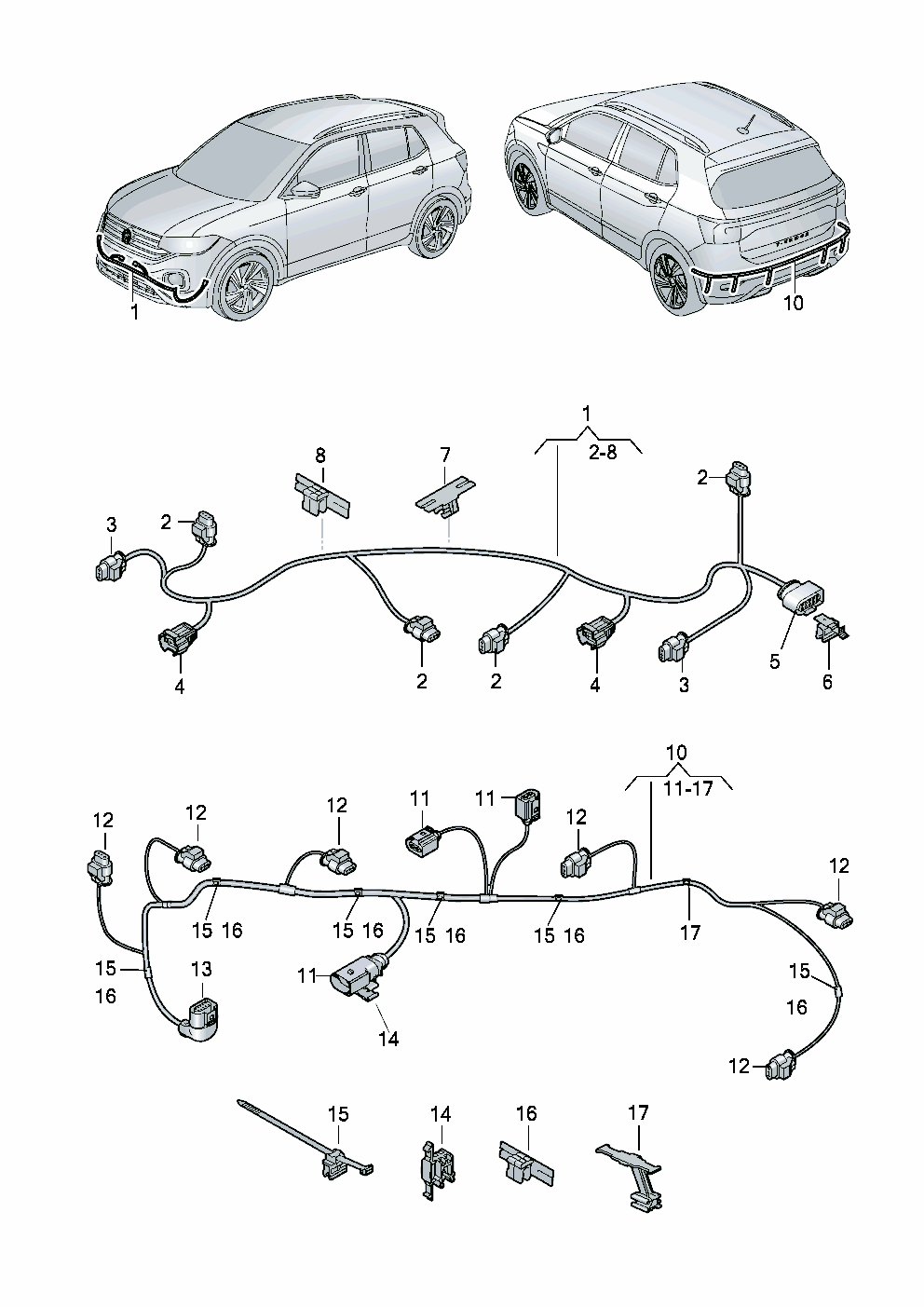 1
10
1
2-8
8
7
2
3
2
4
2
2
4
3
5
6
10
11-17
12
12
12
11
11
12
12
15 16
15 16
15 16
15 16
17
15
16
13
11
14
15
16
12
15
14
16
17