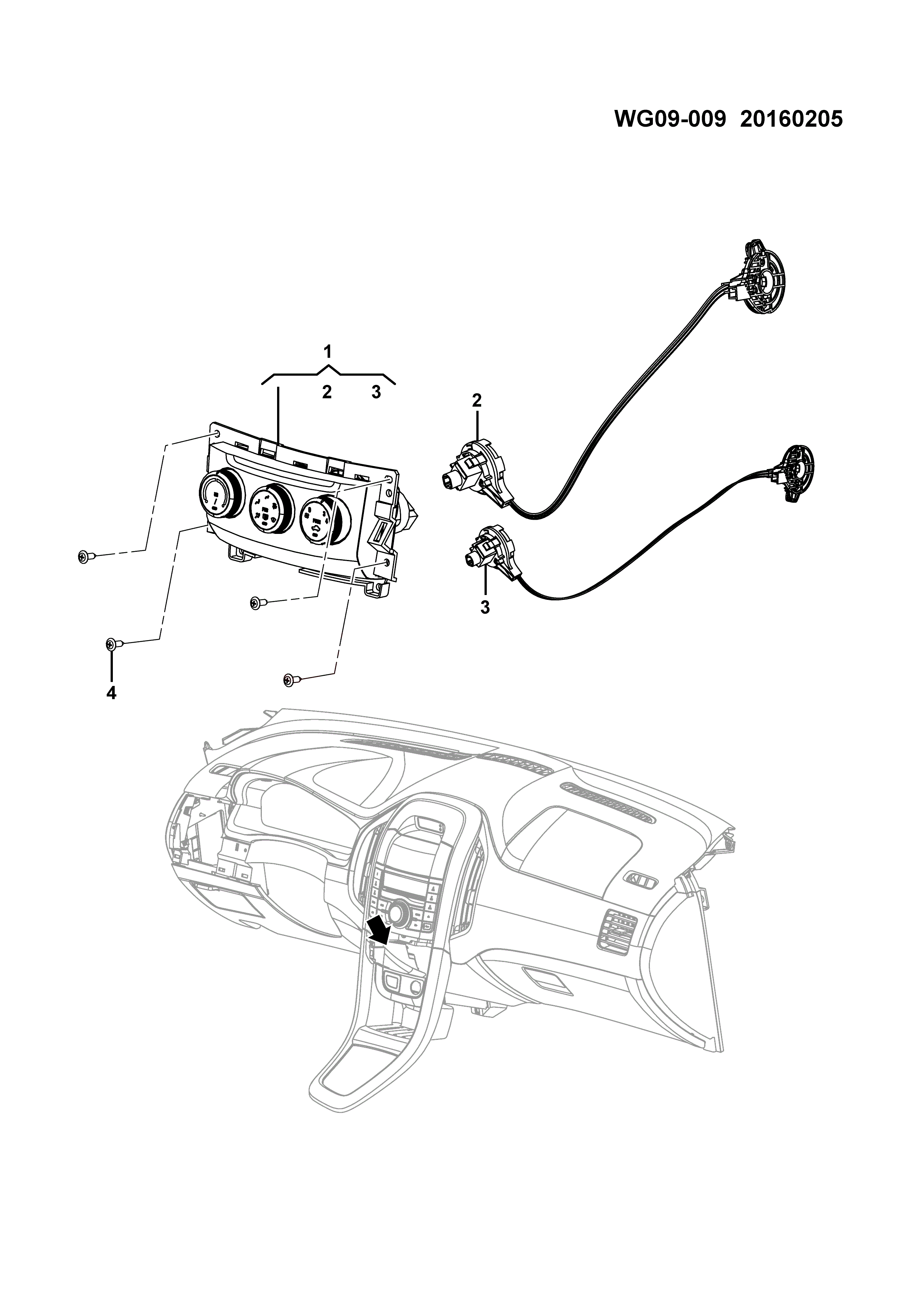 WG09-009 20160205

1
2 3

2

3

4