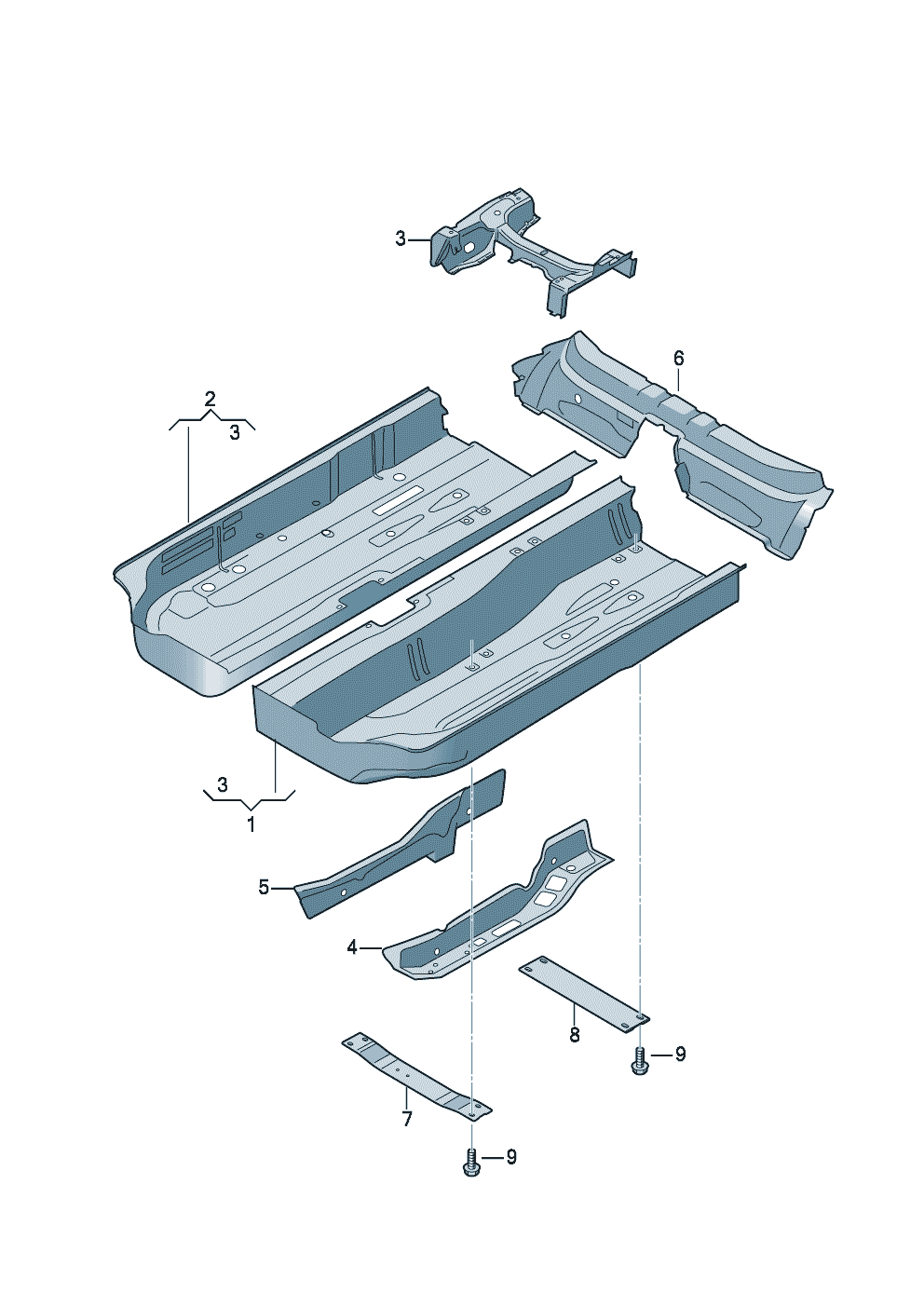 3
6
2
3
3
1
5
4
8
9
7
9