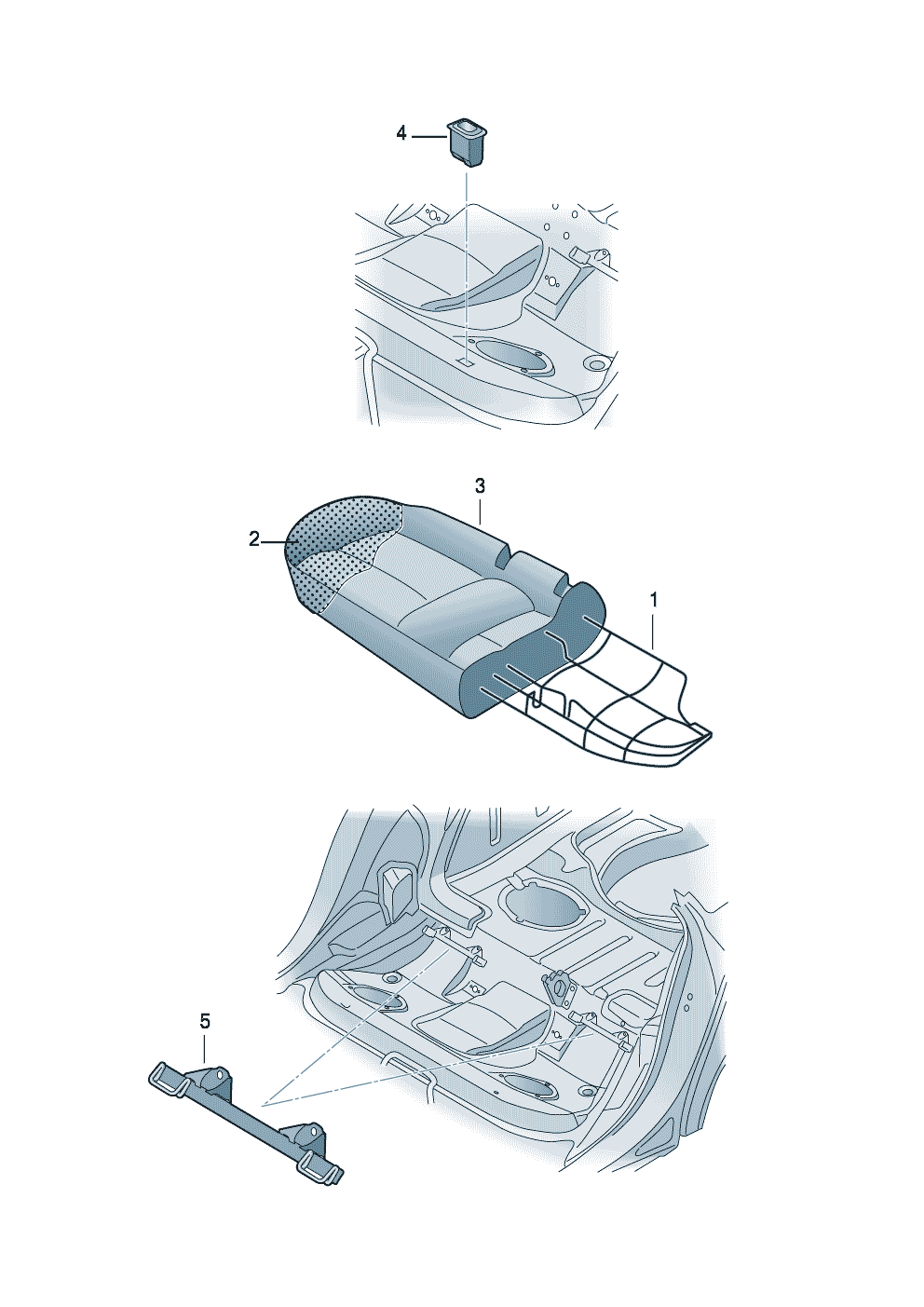 4

3

2

1

5