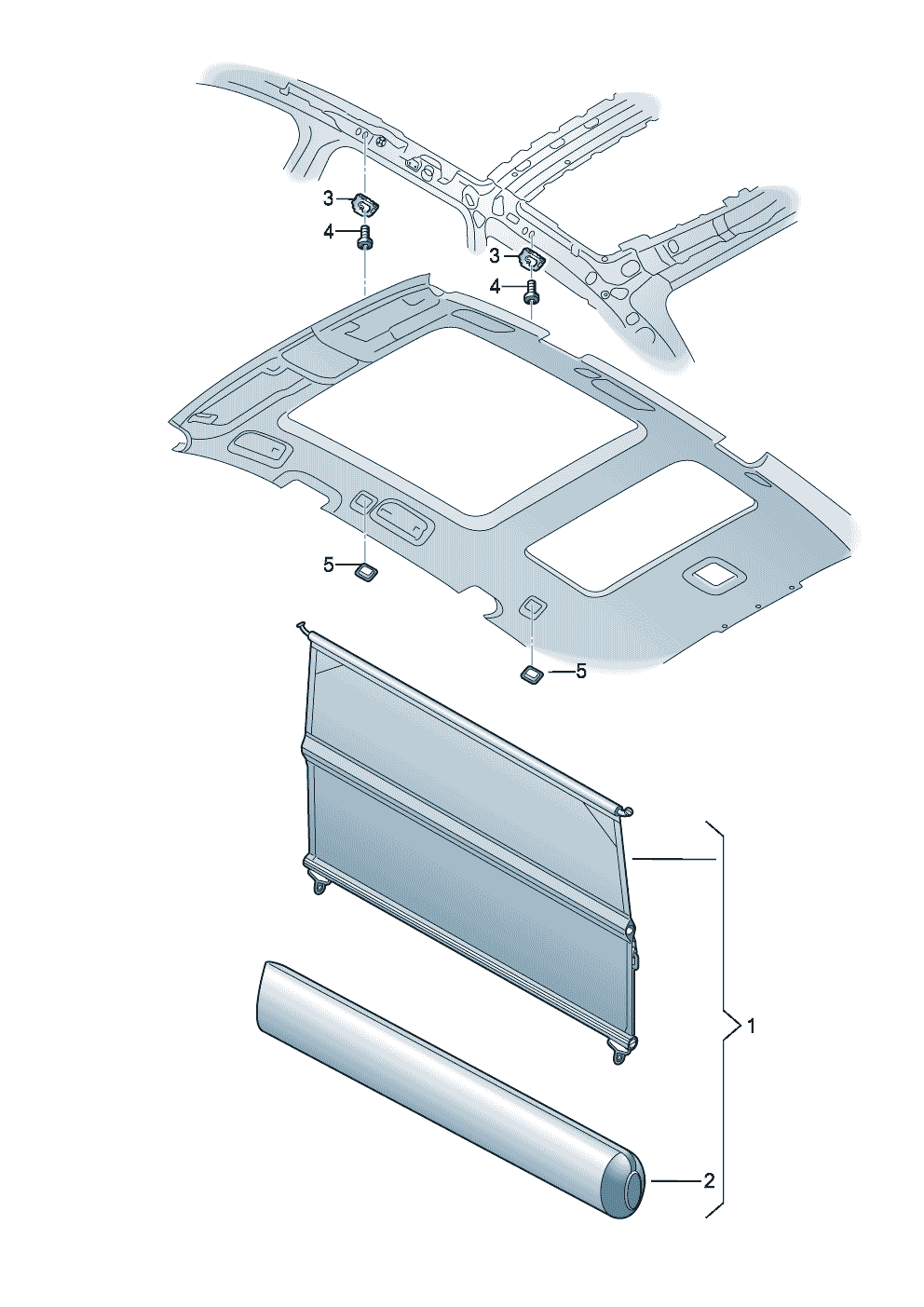 3
4
3
4
5
5
1
2