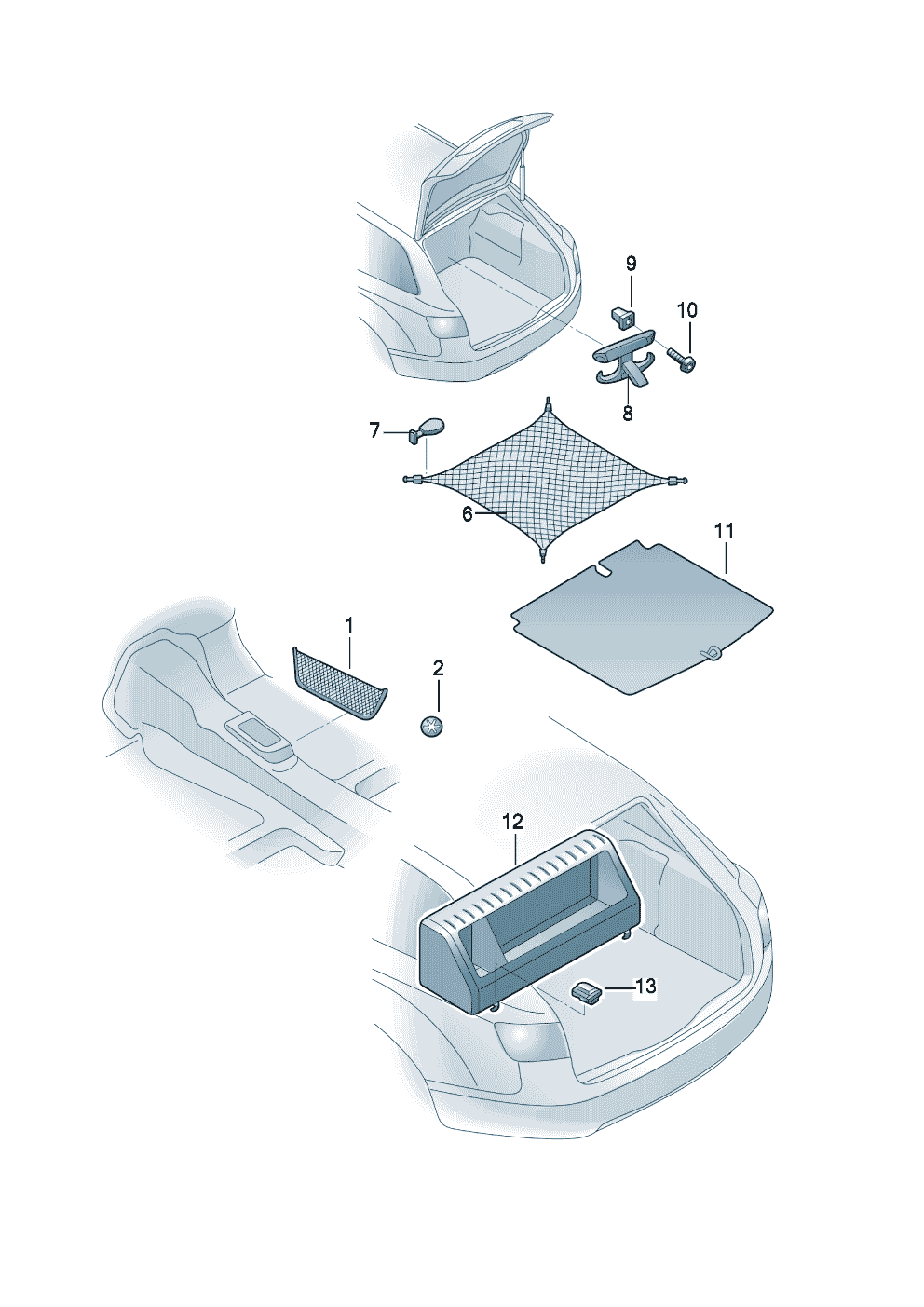 9
10
8
7
6
11
1
2
12
13