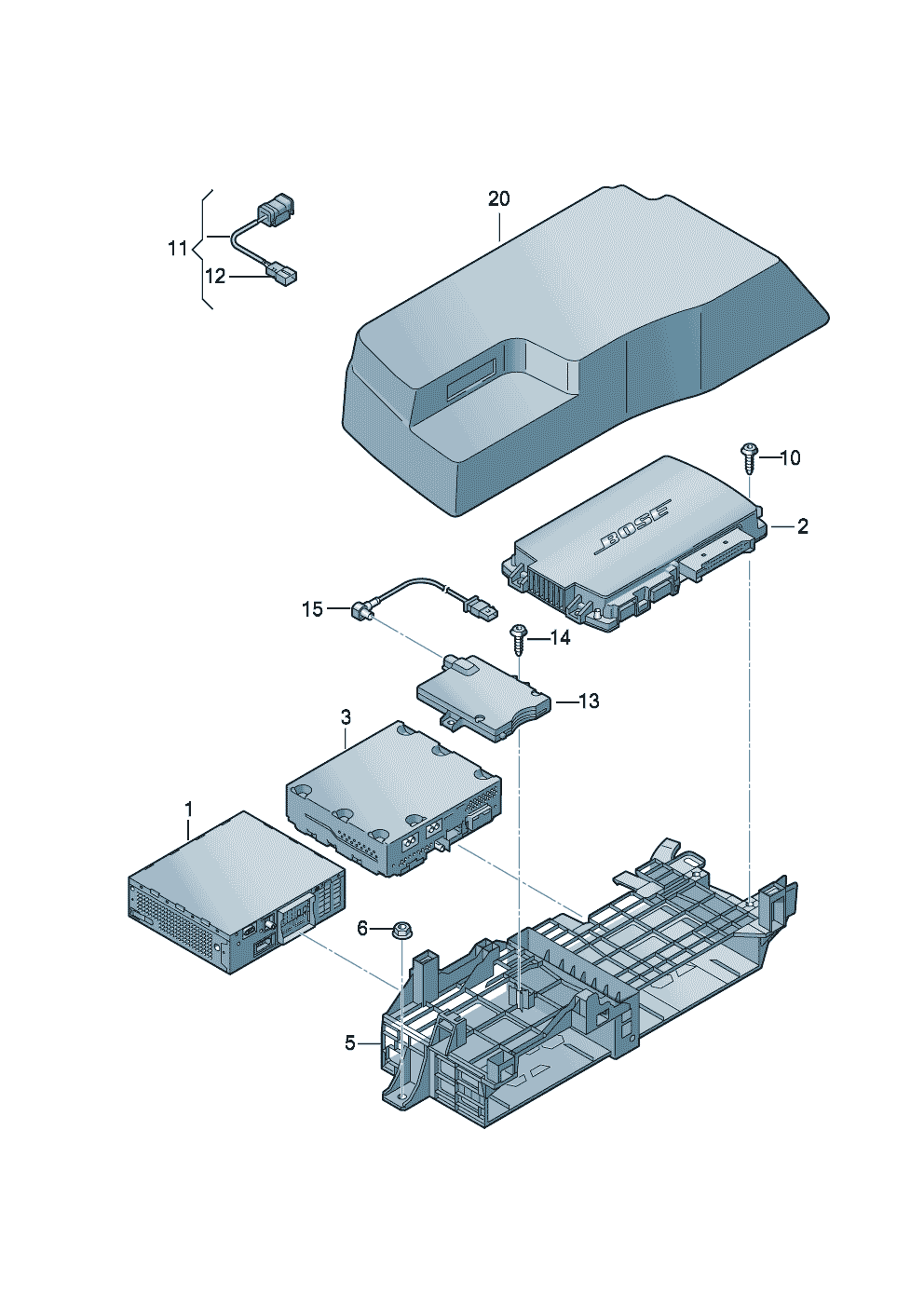 20
11
12
10
BOSE
2
15
14
13
3
1
6
5