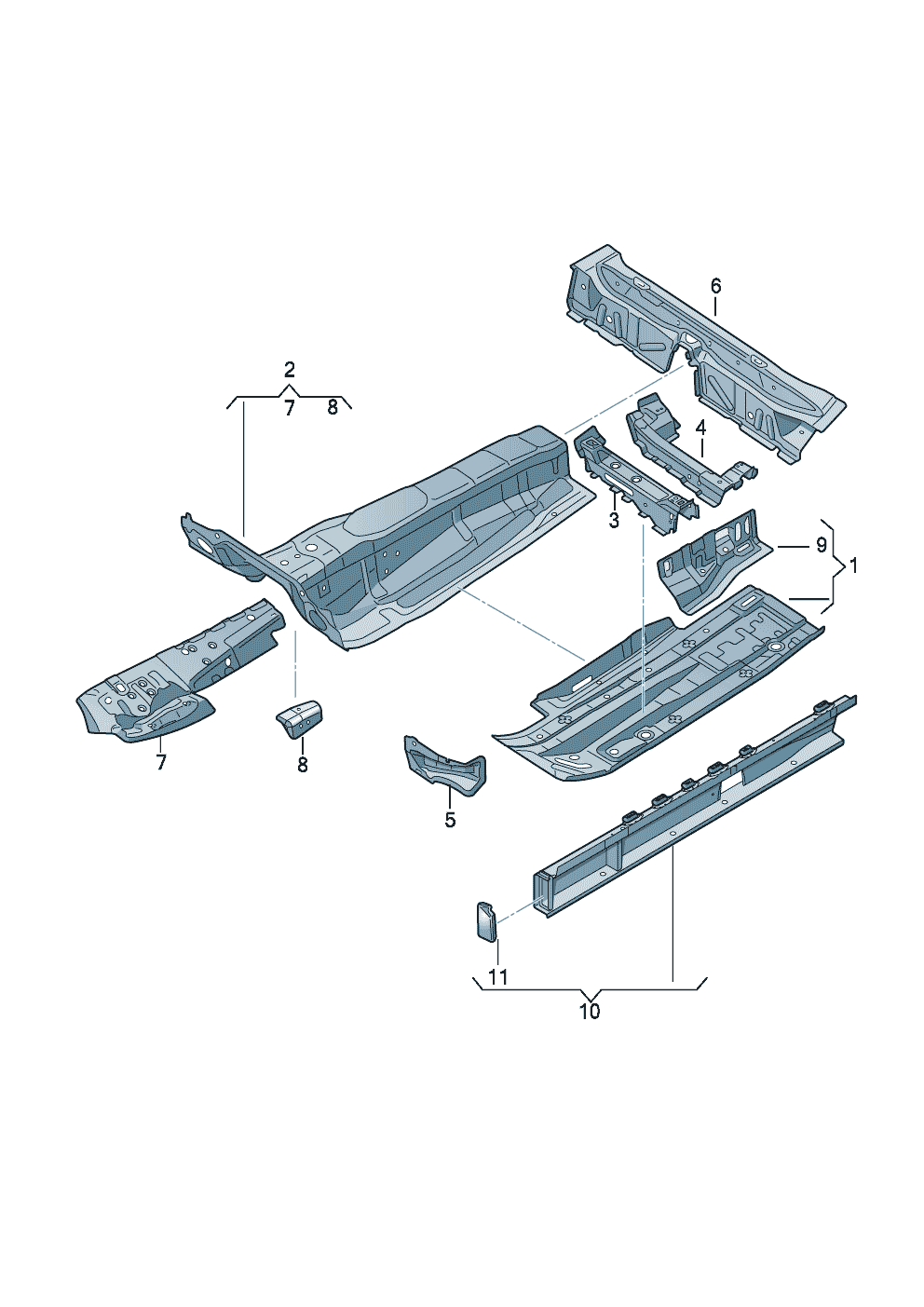 6

2

7 8

4

3

9

1

7

8

5

11

10