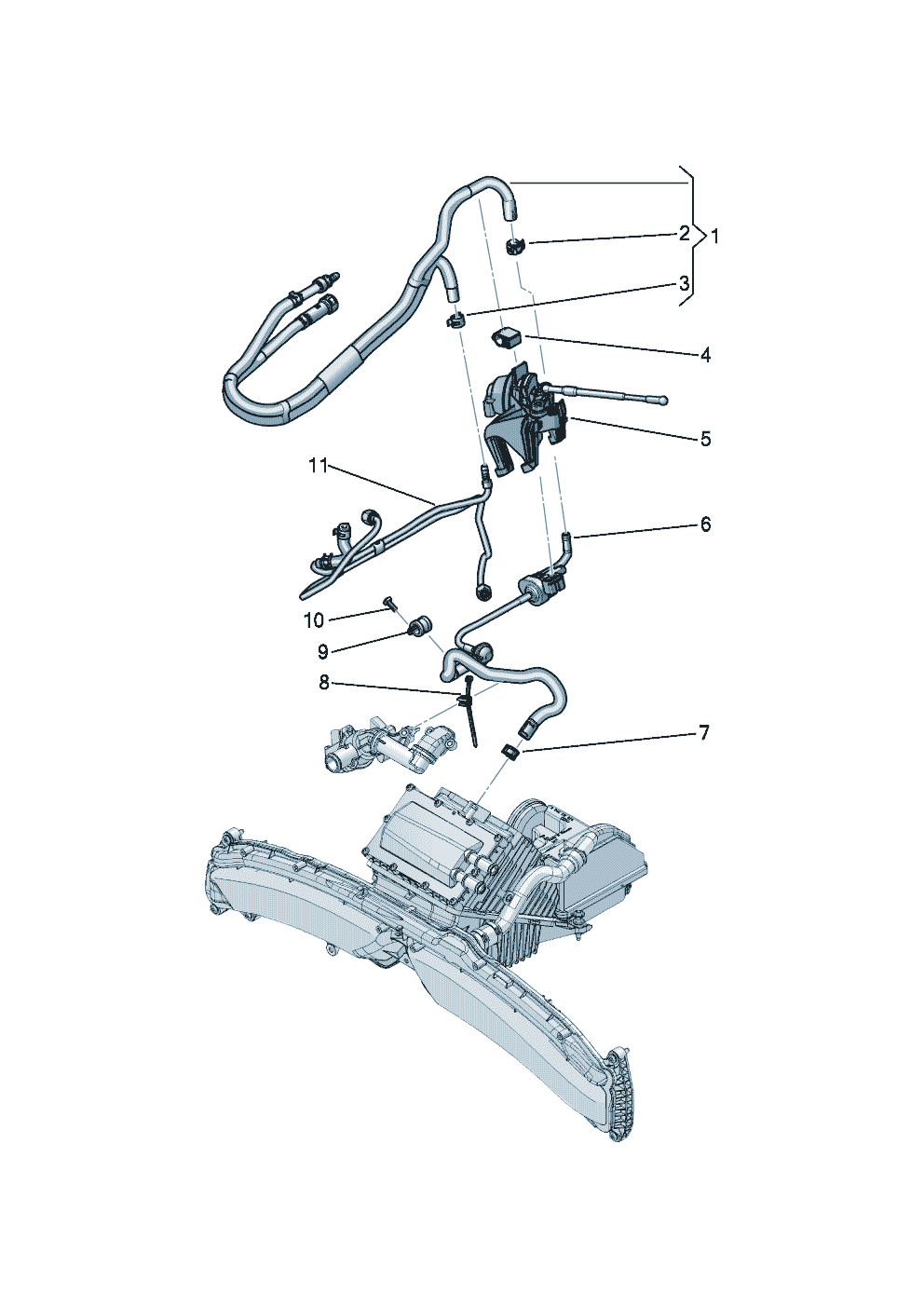 2
1
3
4
5
11
6
10
9
8
7