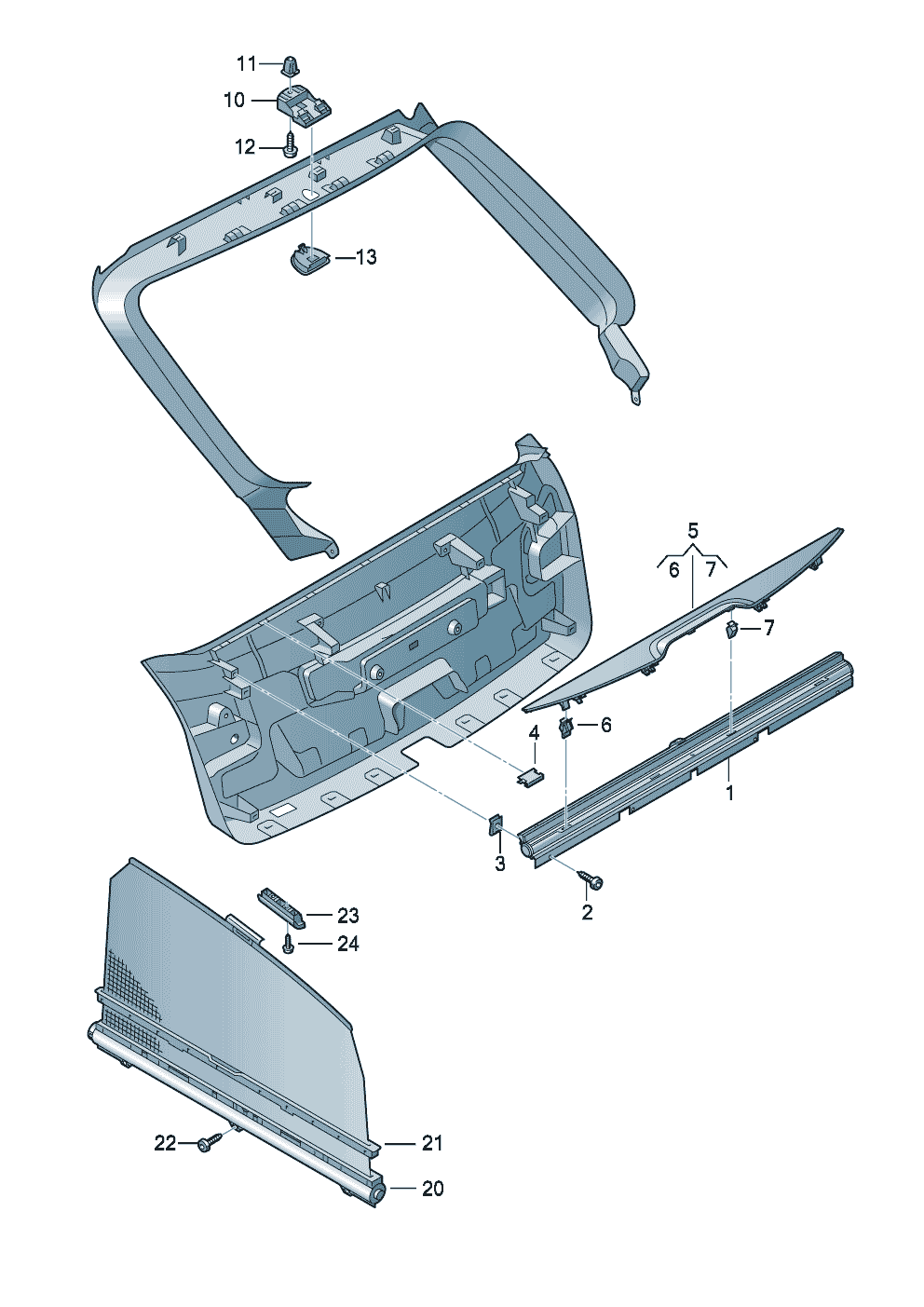 11
10
12
13
5
6
7
7
6
4
1
3
2
23
24
22
21
20