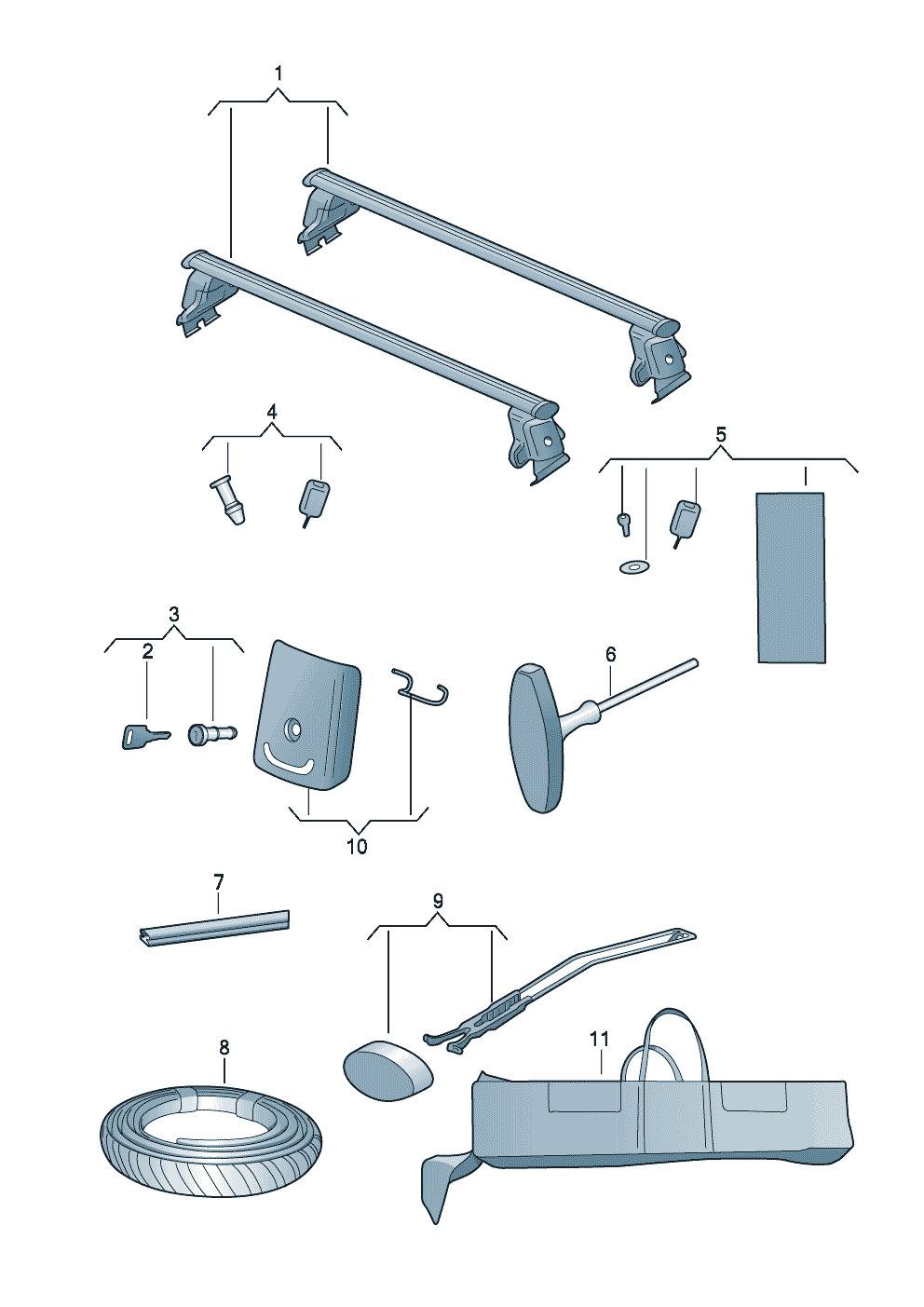 1
4
5
3
2
6
10
7
9
8
11