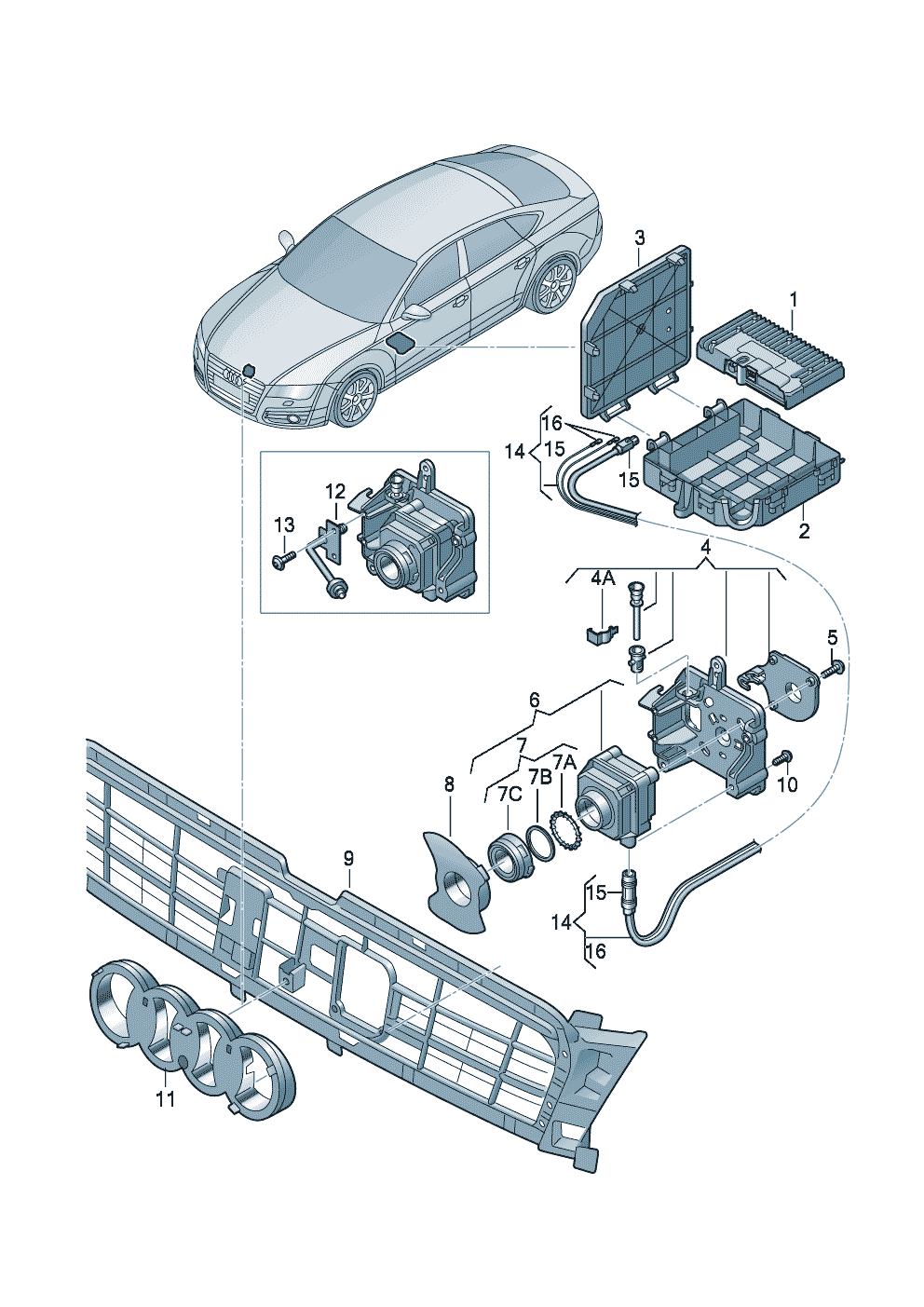 3
1
16
14
15
15
2
12
13
4
4A
5
6
7
7A
7B
7C
8
10
9
15
14
16
11