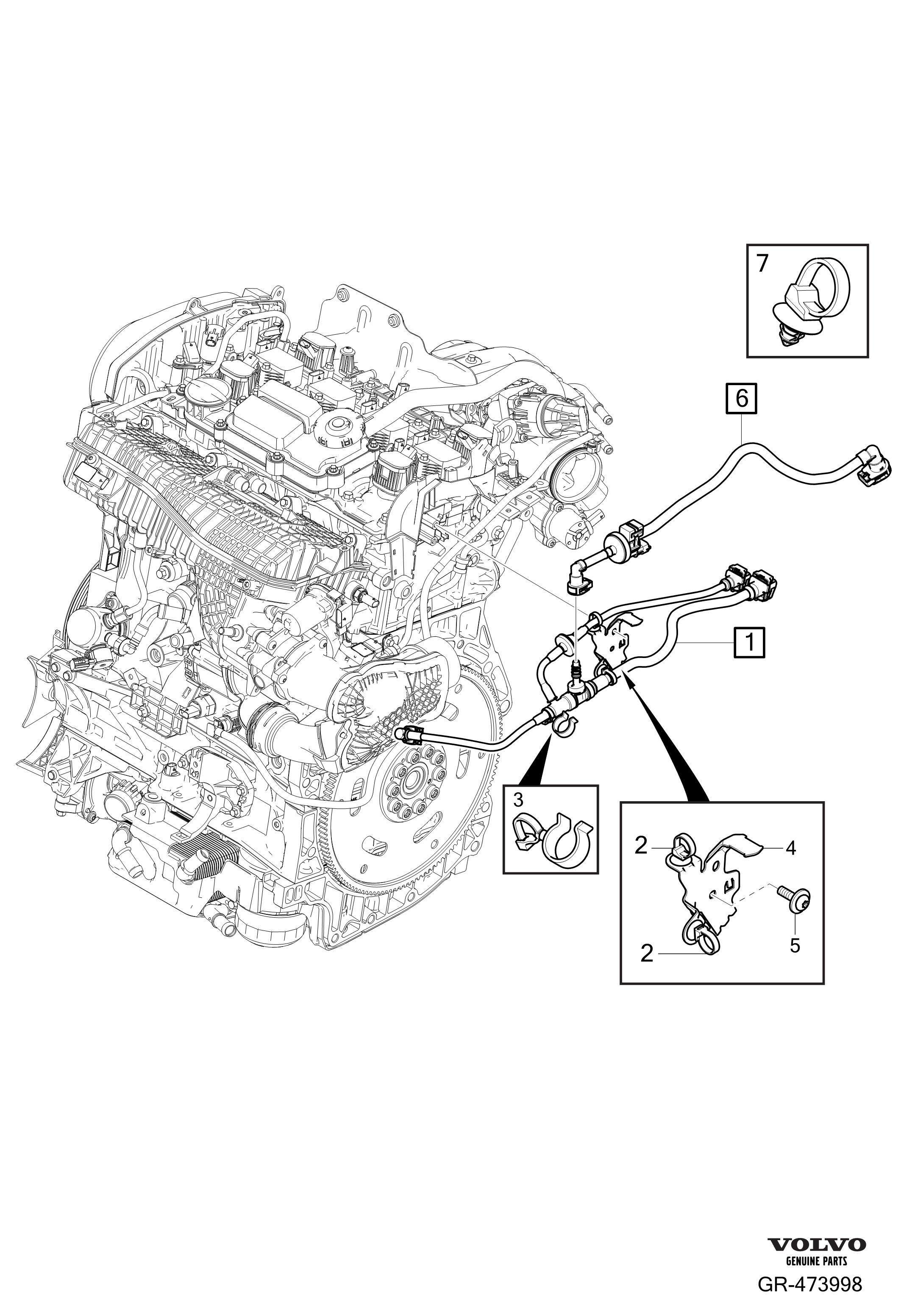 7

6

1

3

2

4

5

2

VOLVO
GENUINE PARTS

GR-473998