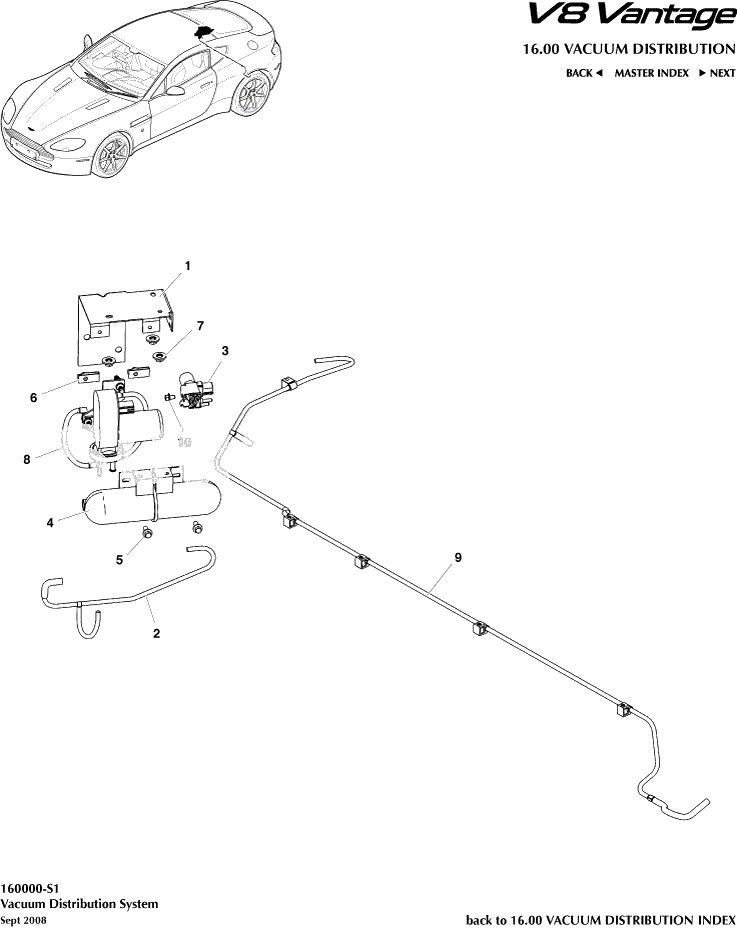 V8 Vantage

16.00 VACUUM DISTRIBUTION

BACK ◄ MASTER INDEX ► NEXT

1
7
3
6
8
4
5
2
9

160000-S1
Vacuum Distribution System
Sept 2008

back to 16.00 VACUUM DISTRIBUTION INDEX