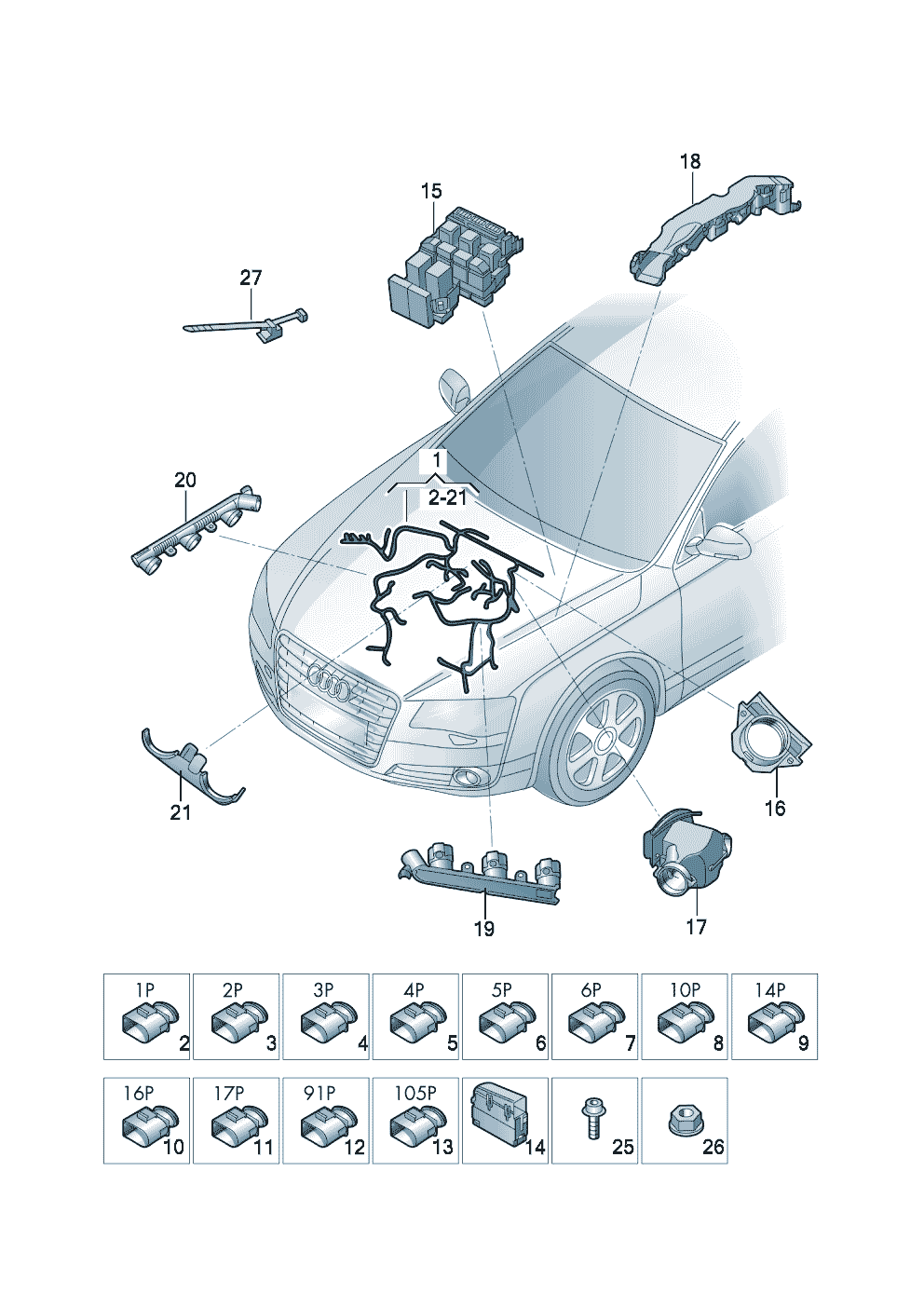 18
15
27
1
2-21
20
21
16
17
19

1P 2
2P 3
3P 4
4P 5
5P 6
6P 7
10P 8
14P 9
16P 10
17P 11
91P 12
105P 13
14
25
26