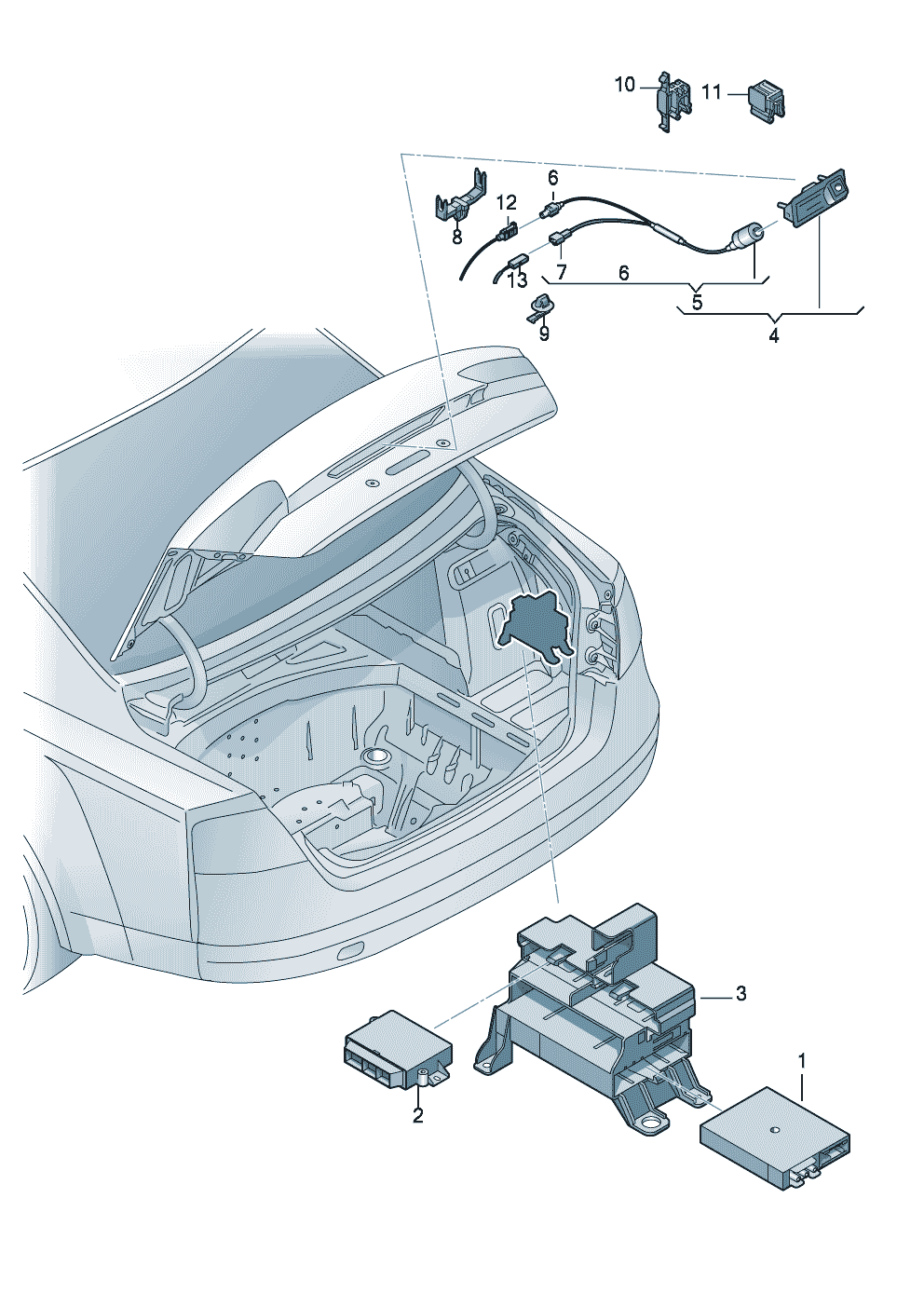 10
11
6
12
8
13
7
6
5
9
4
3
1
2