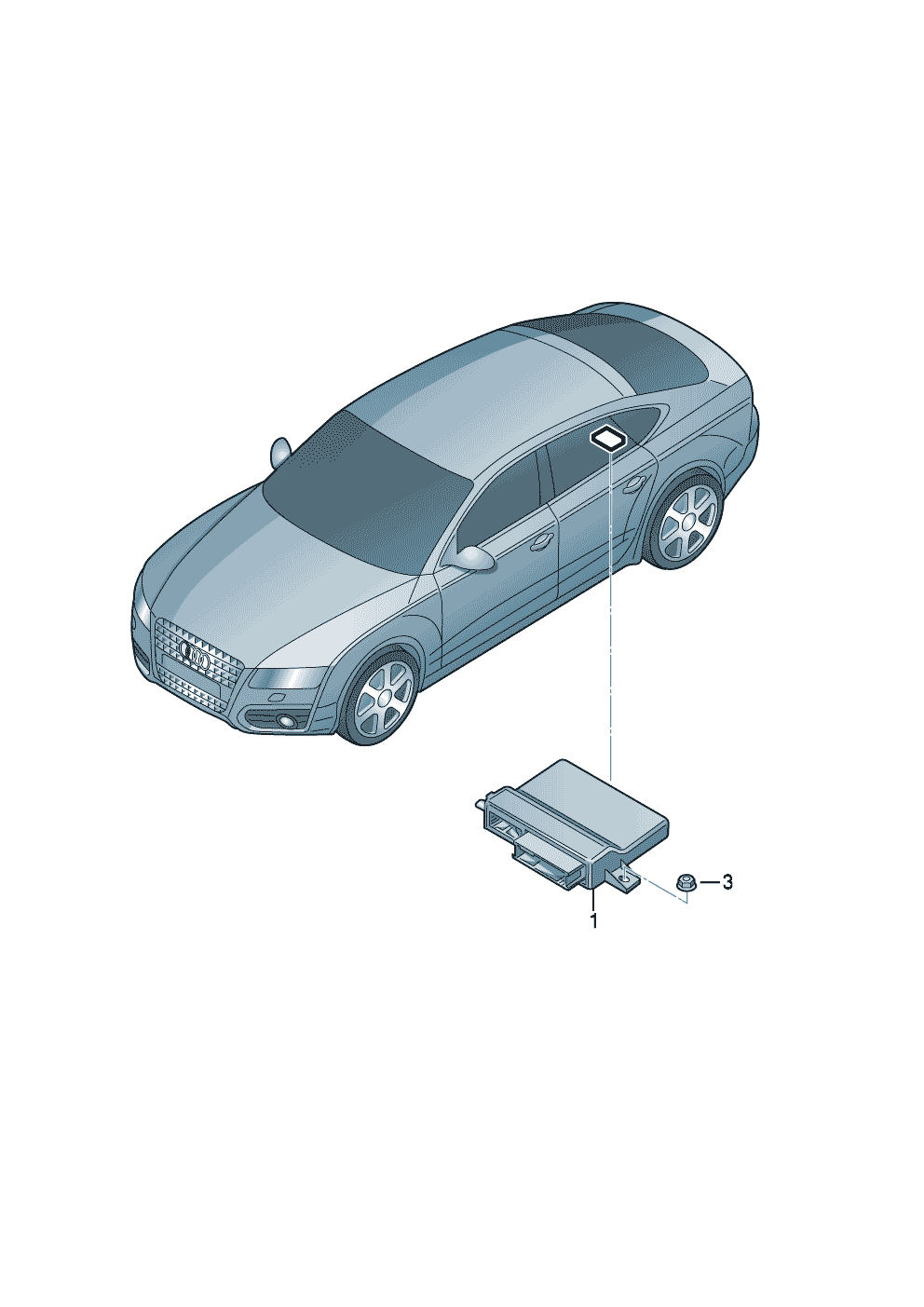 3
1