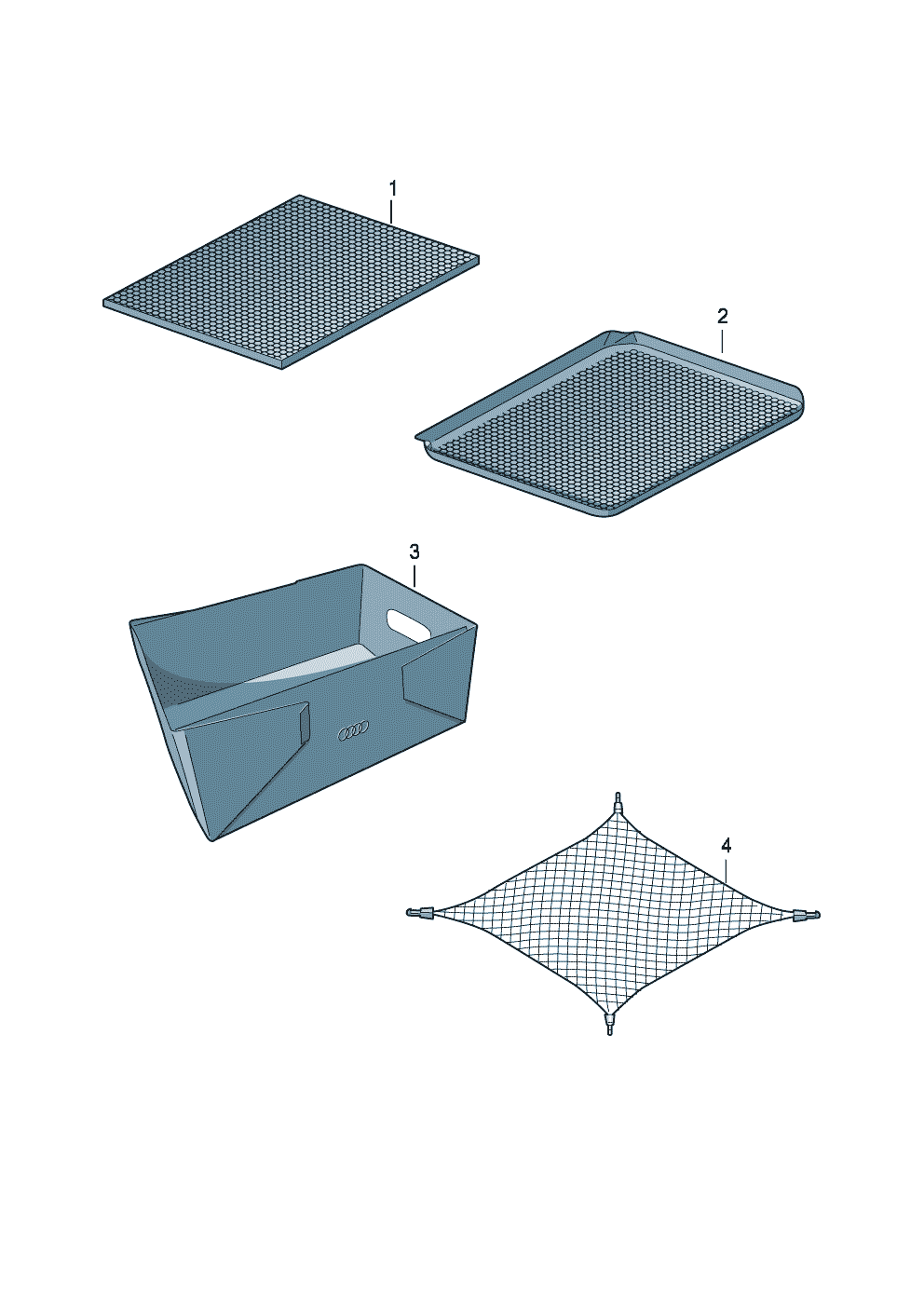 1

2

3

4