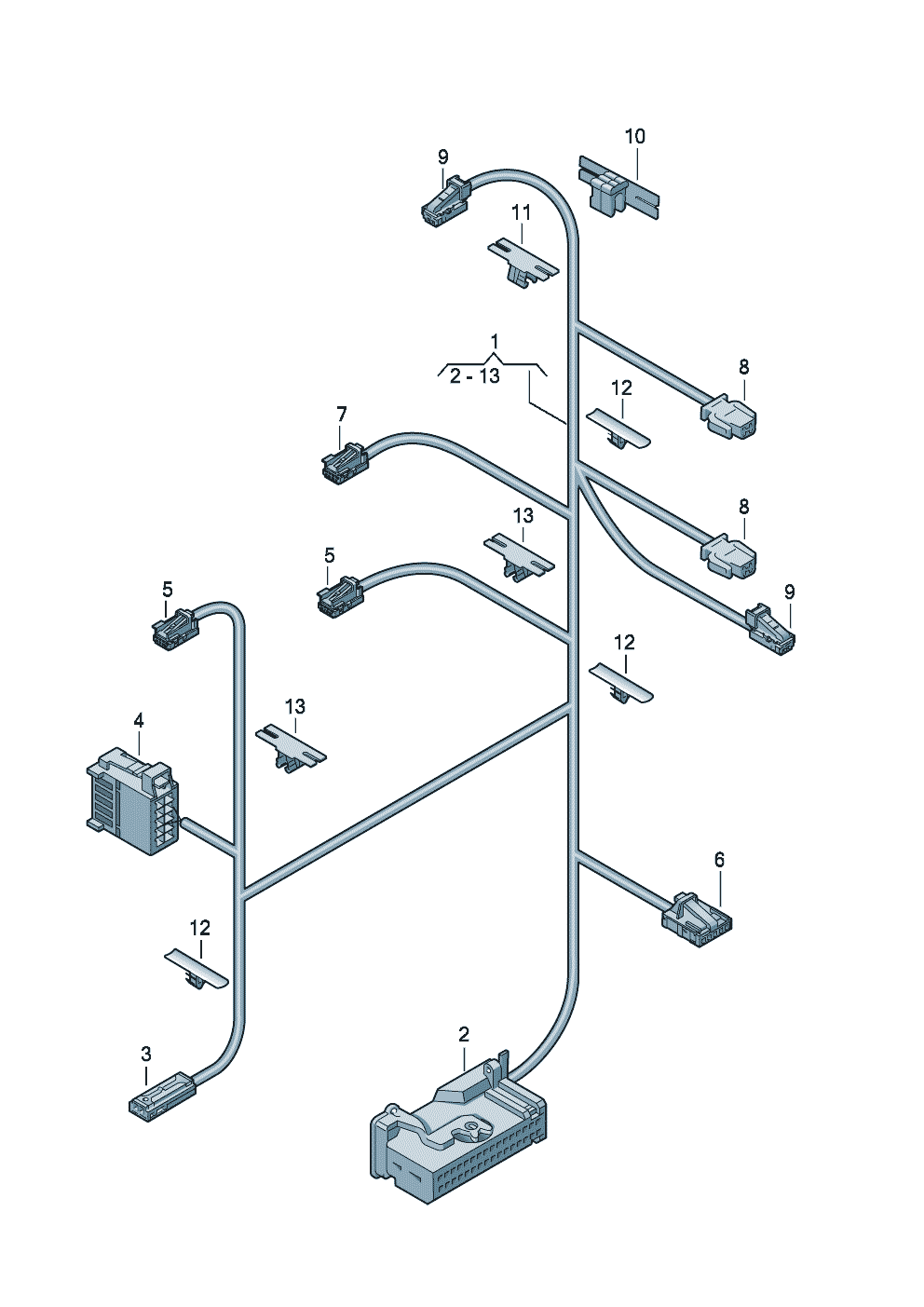 10
9
11
1
2 - 13
8
12
7
8
13
5
9
5
12
13
4
6
12
2
3