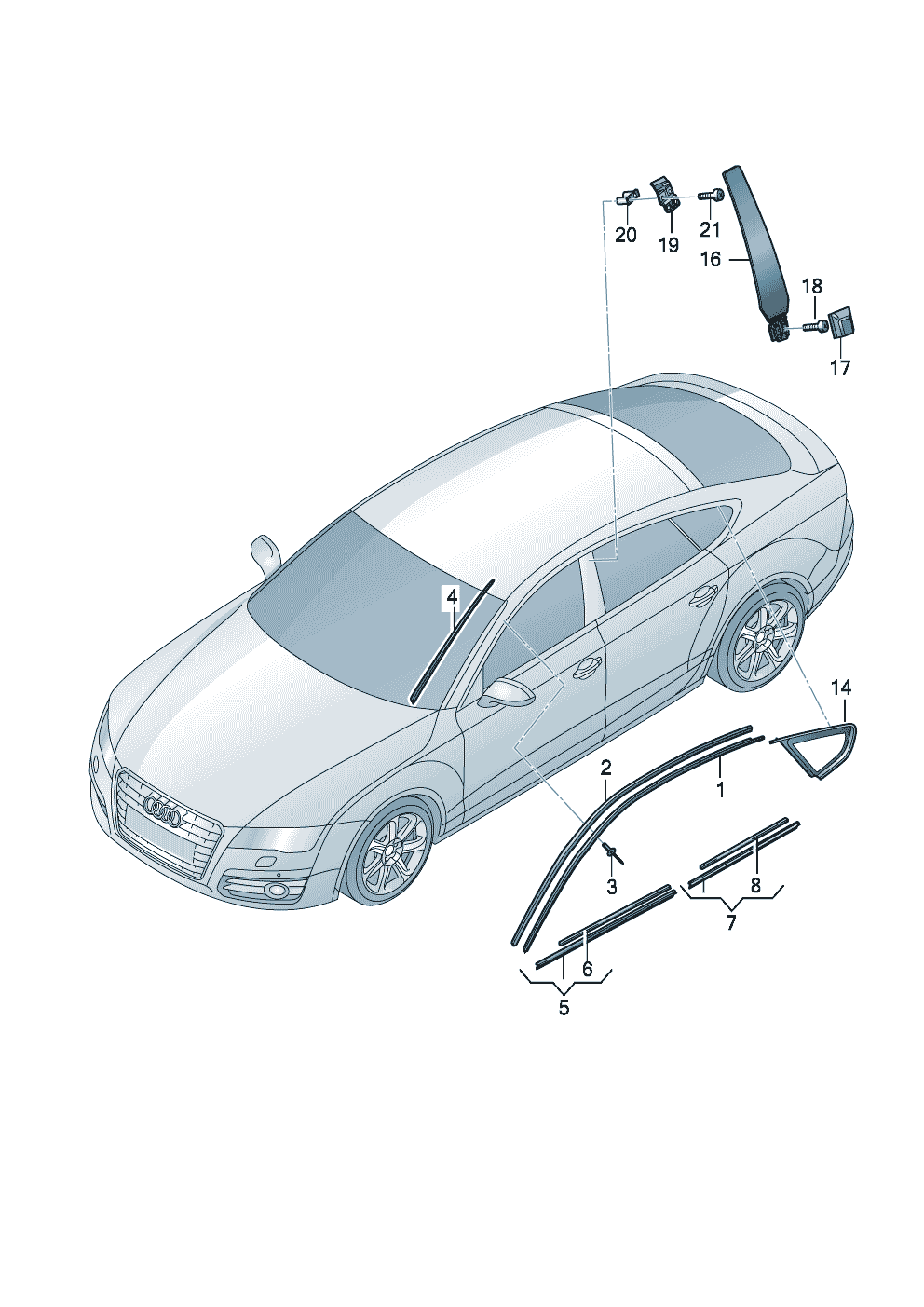 20
19
21
16
18
17
4
14
2
1
3
8
7
6
5