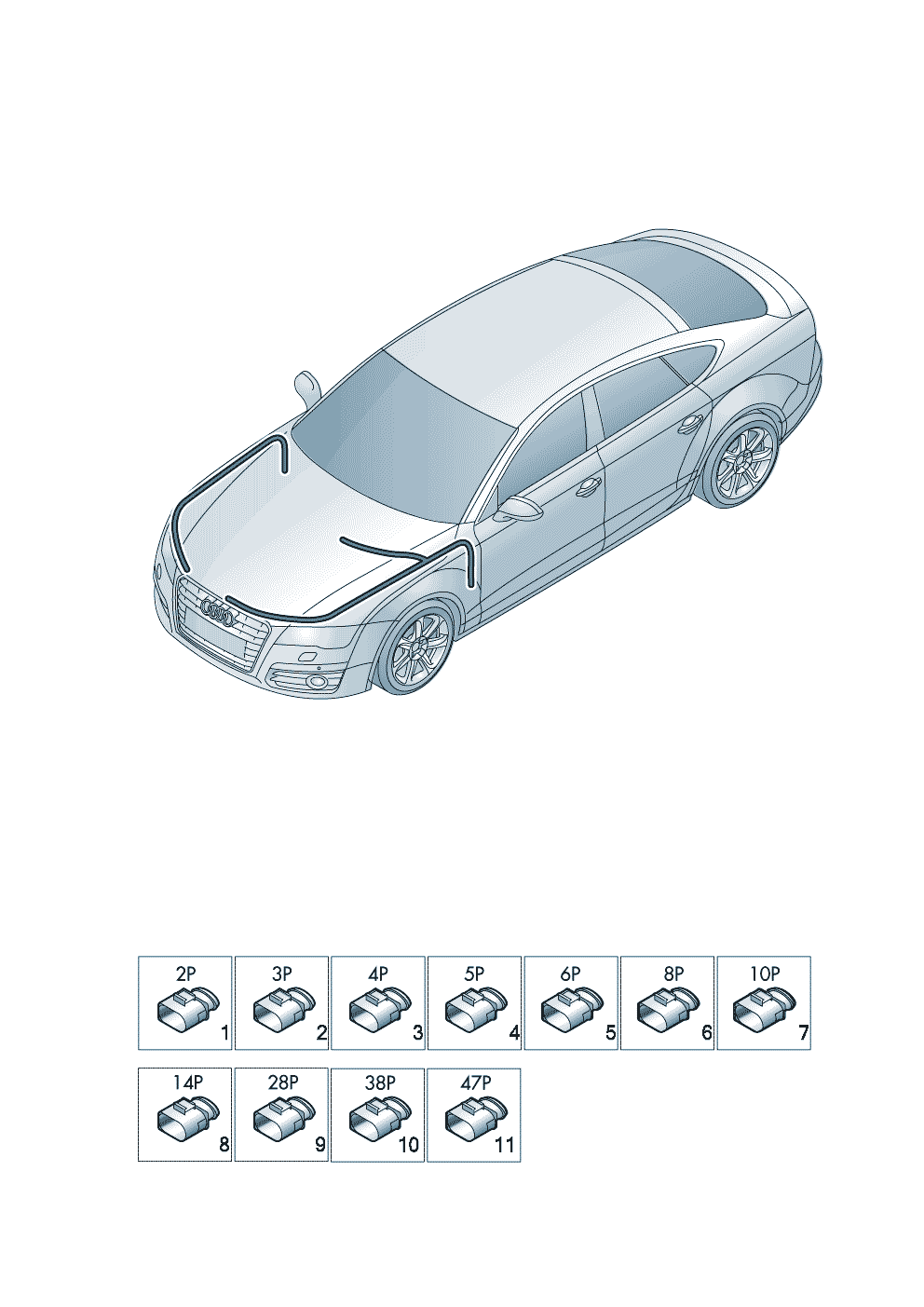 2P
1

3P
2

4P
3

5P
4

6P
5

8P
6

10P
7

14P
8

28P
9

38P
10

47P
11