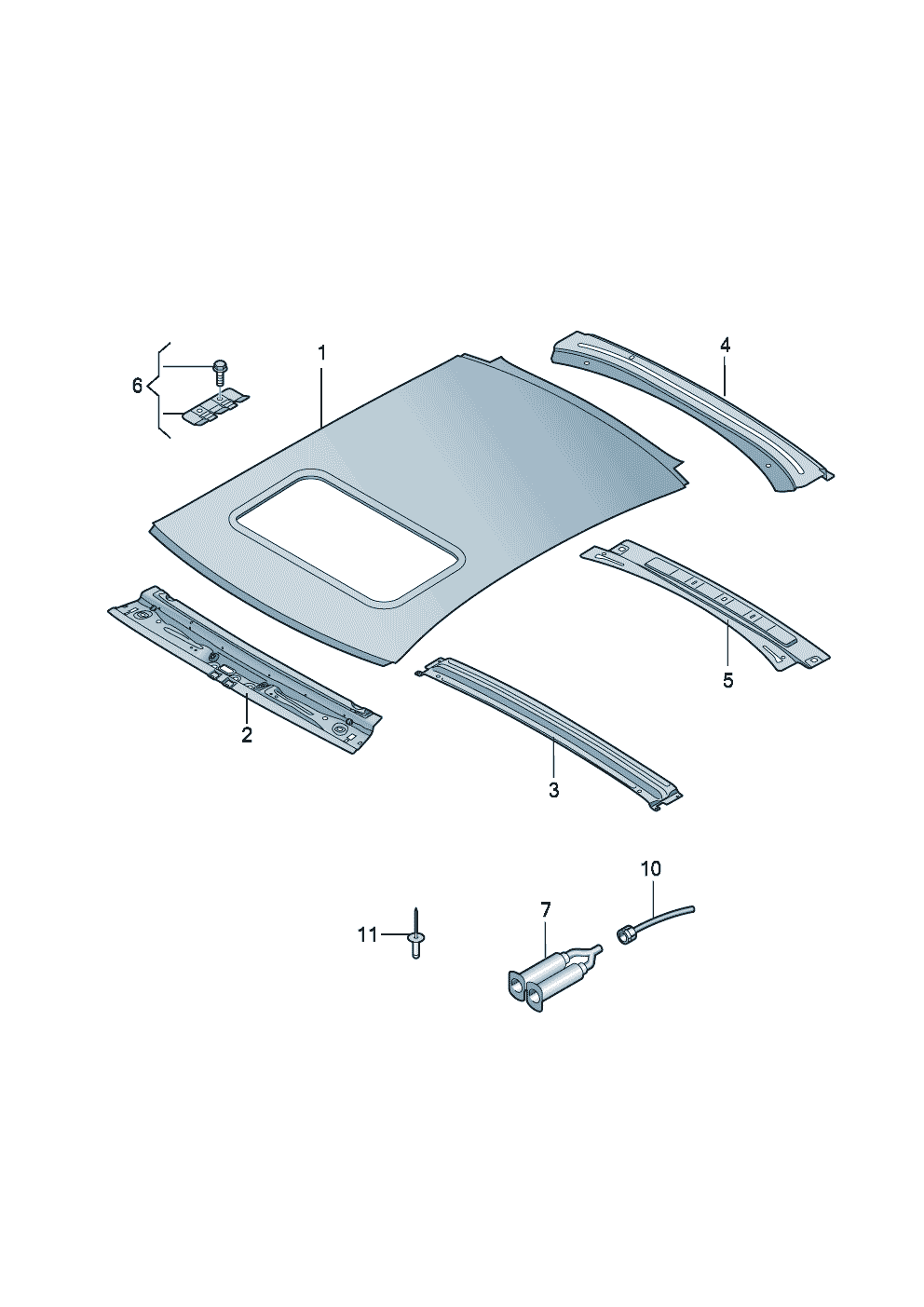 6
1
4
5
2
3
10
7
11