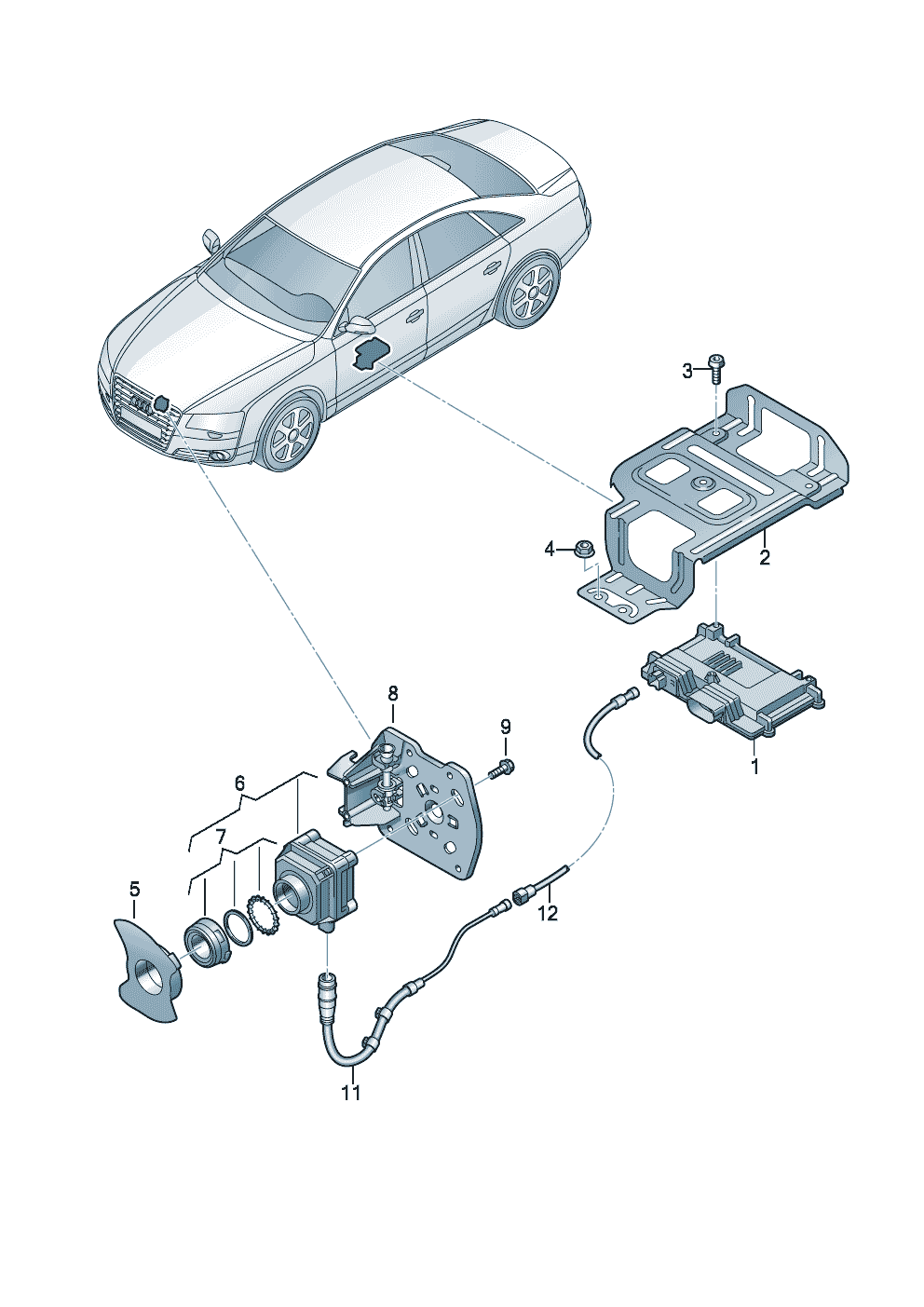 3
4
2
1
8
9
6
7
5
12
11