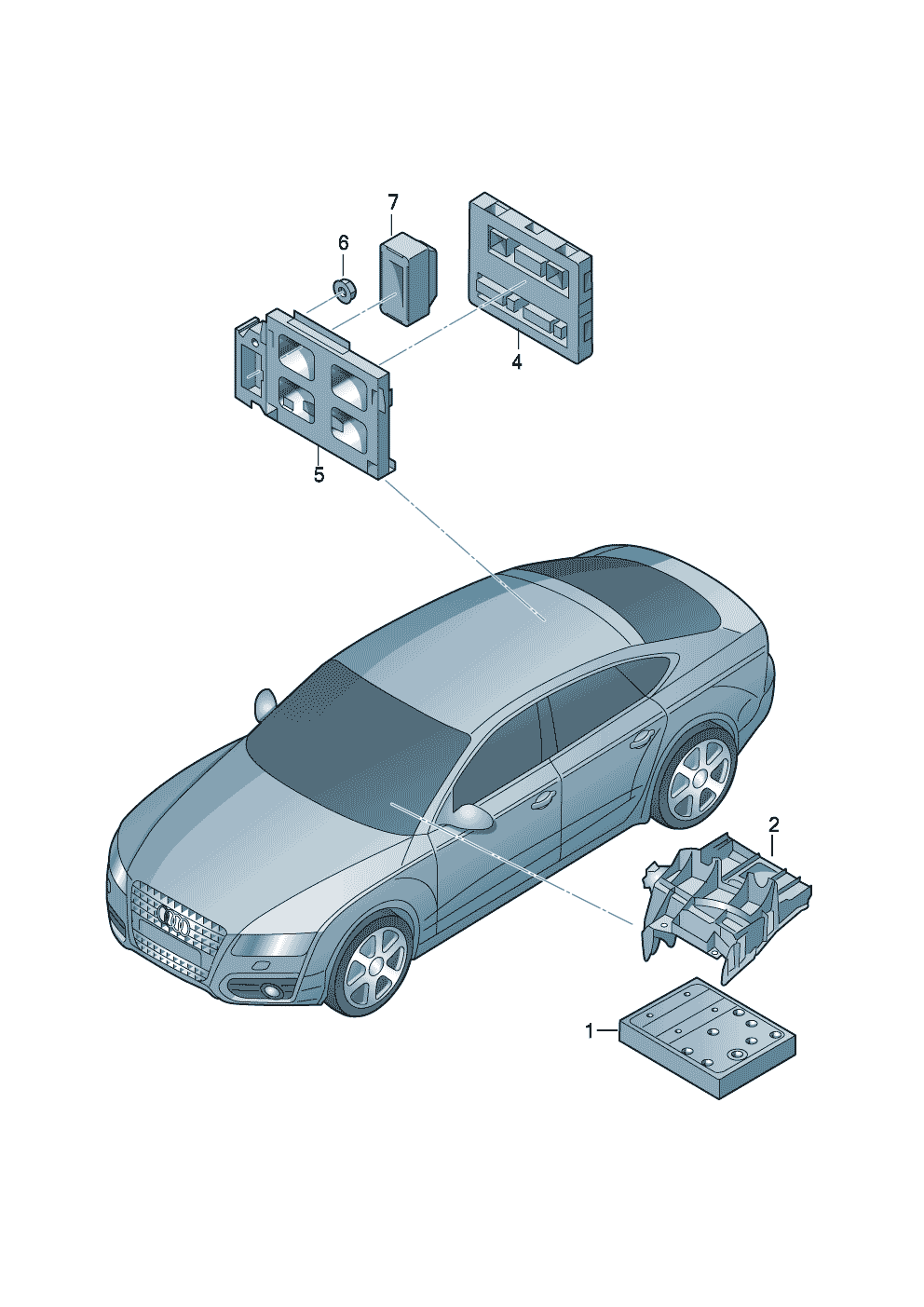 7
6
4
5
2
1